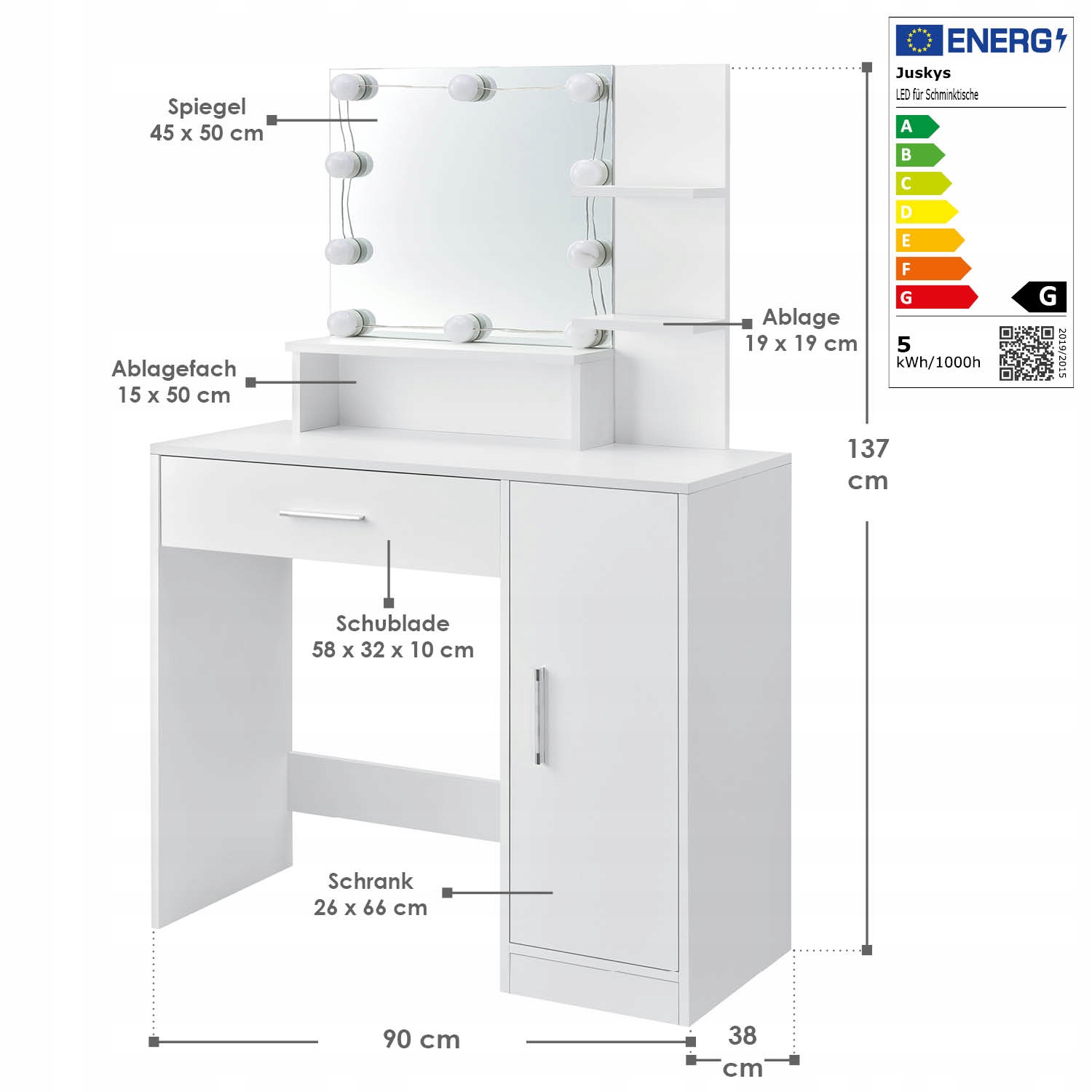 Spiegel
45 x 50 cm

Ablagefach
15 x 50 cm

Ablage
19 x 19 cm

Schublade
58 x 32 x 10 cm

Schrank
26 x 66 cm

137 cm

90 cm

38 cm

ENERG

Juskys
LED für Schminktische

A
B
C
D
E
F
G

G

5
kWh/1000h

2019/2015