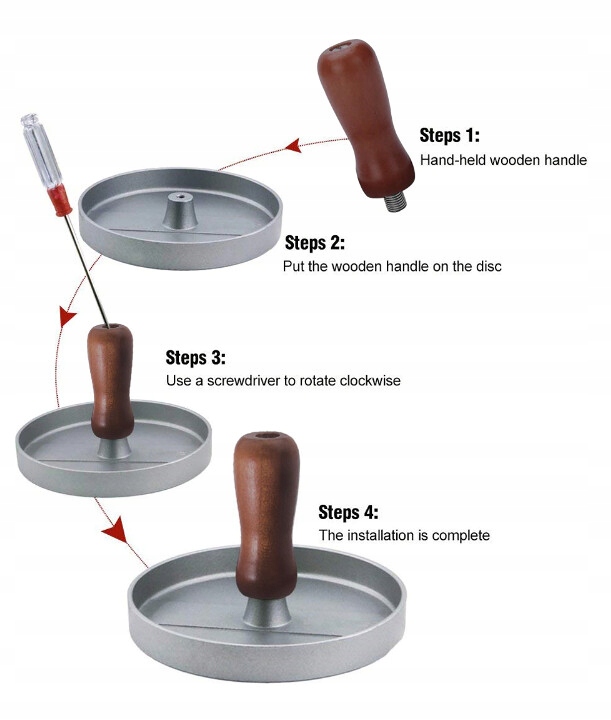 Steps 1:
Hand-held wooden handle

Steps 2:
Put the wooden handle on the disc

Steps 3:
Use a screwdriver to rotate clockwise

Steps 4:
The installation is complete