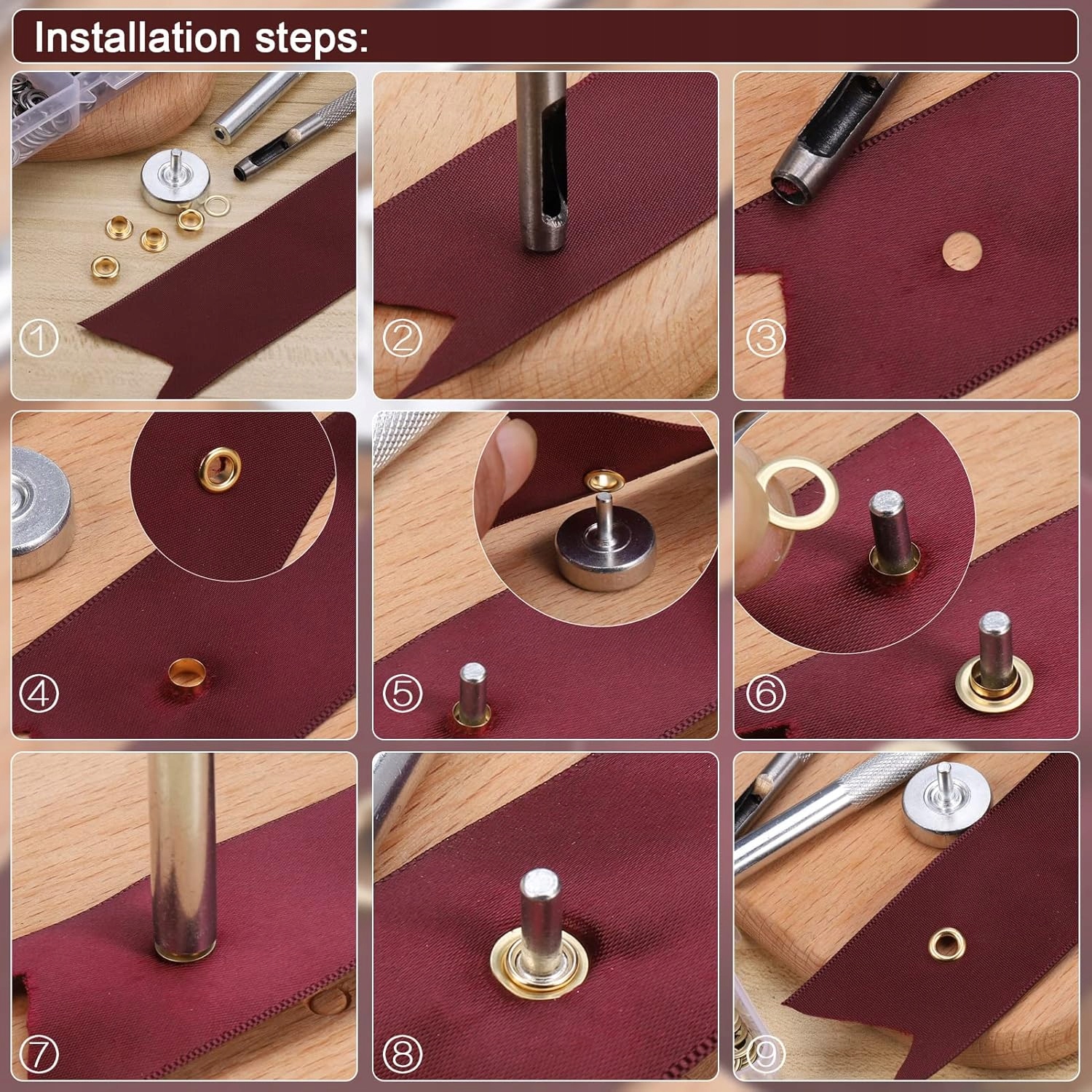 Installation steps:

①

②

③

④

⑤

⑥

⑦

⑧

⑨