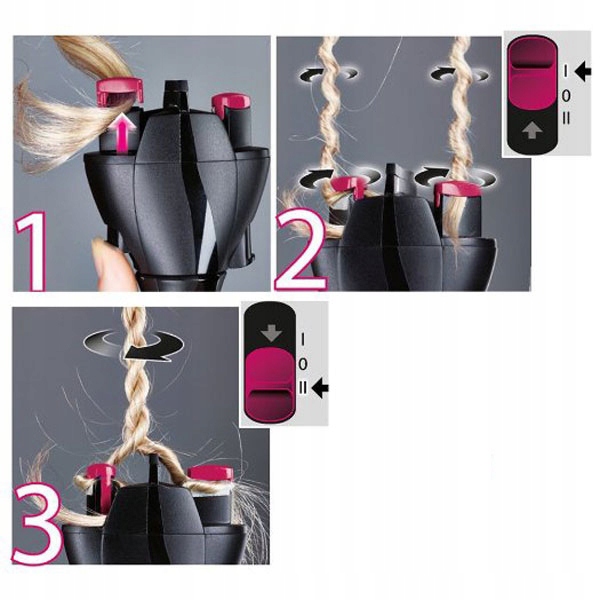 1

2

I
0
II

3

I
0
II