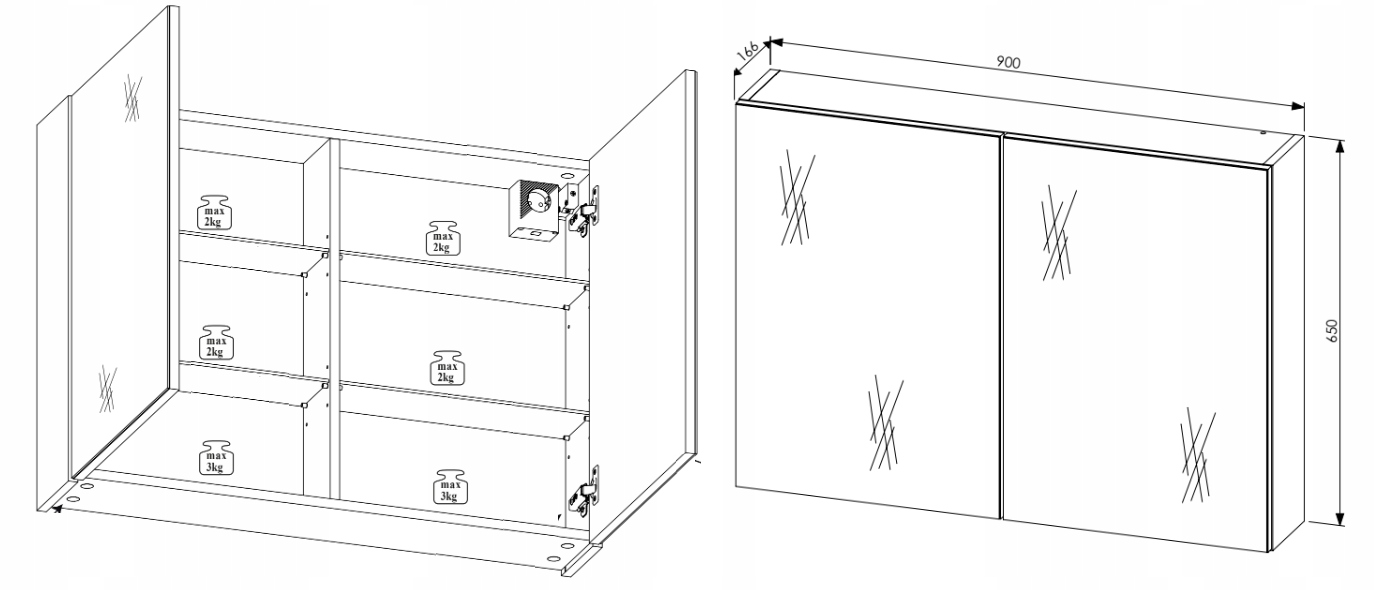 max
2kg

max
2kg

max
2kg

max
2kg

max
3kg

max
3kg

166

900

650