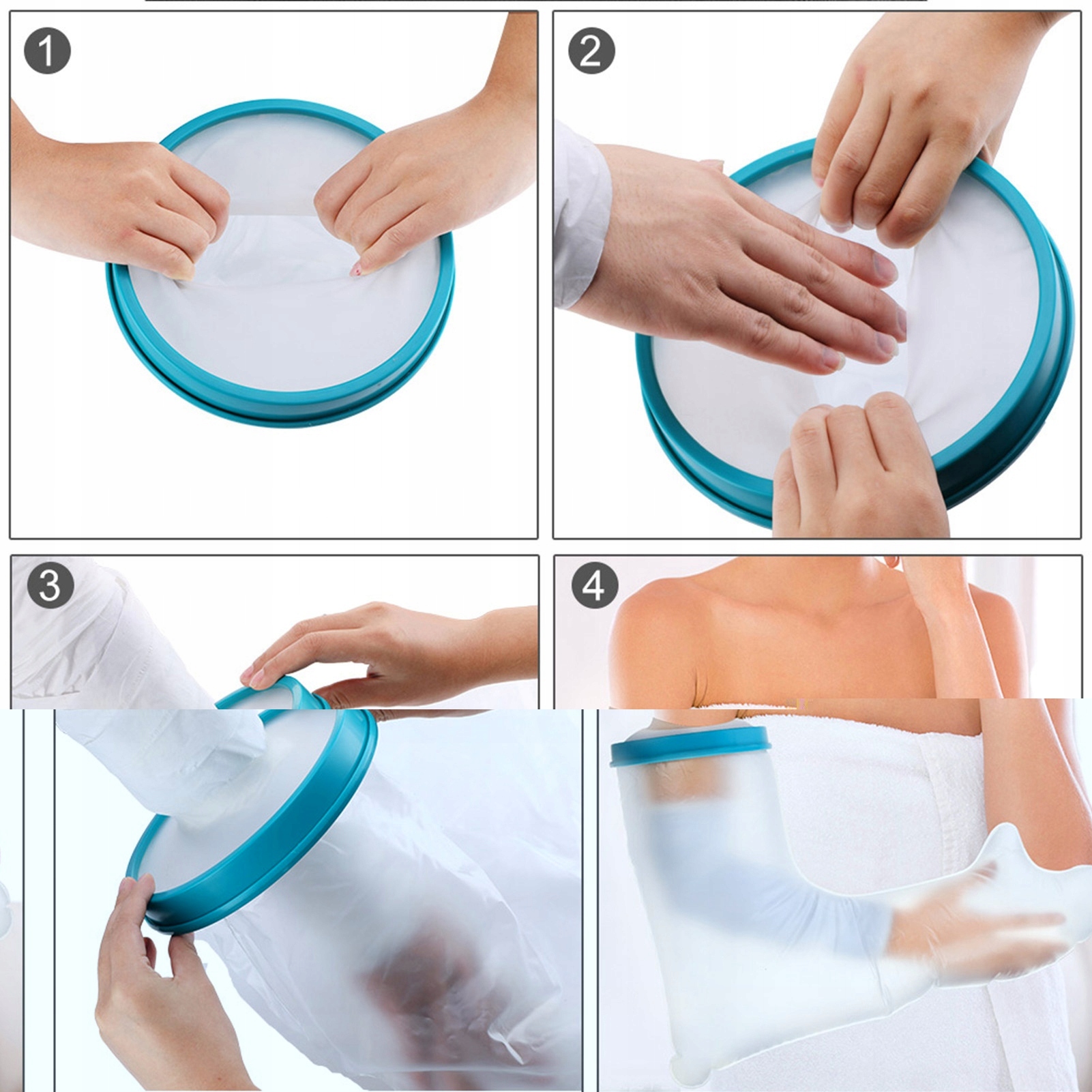 1
2
3
4