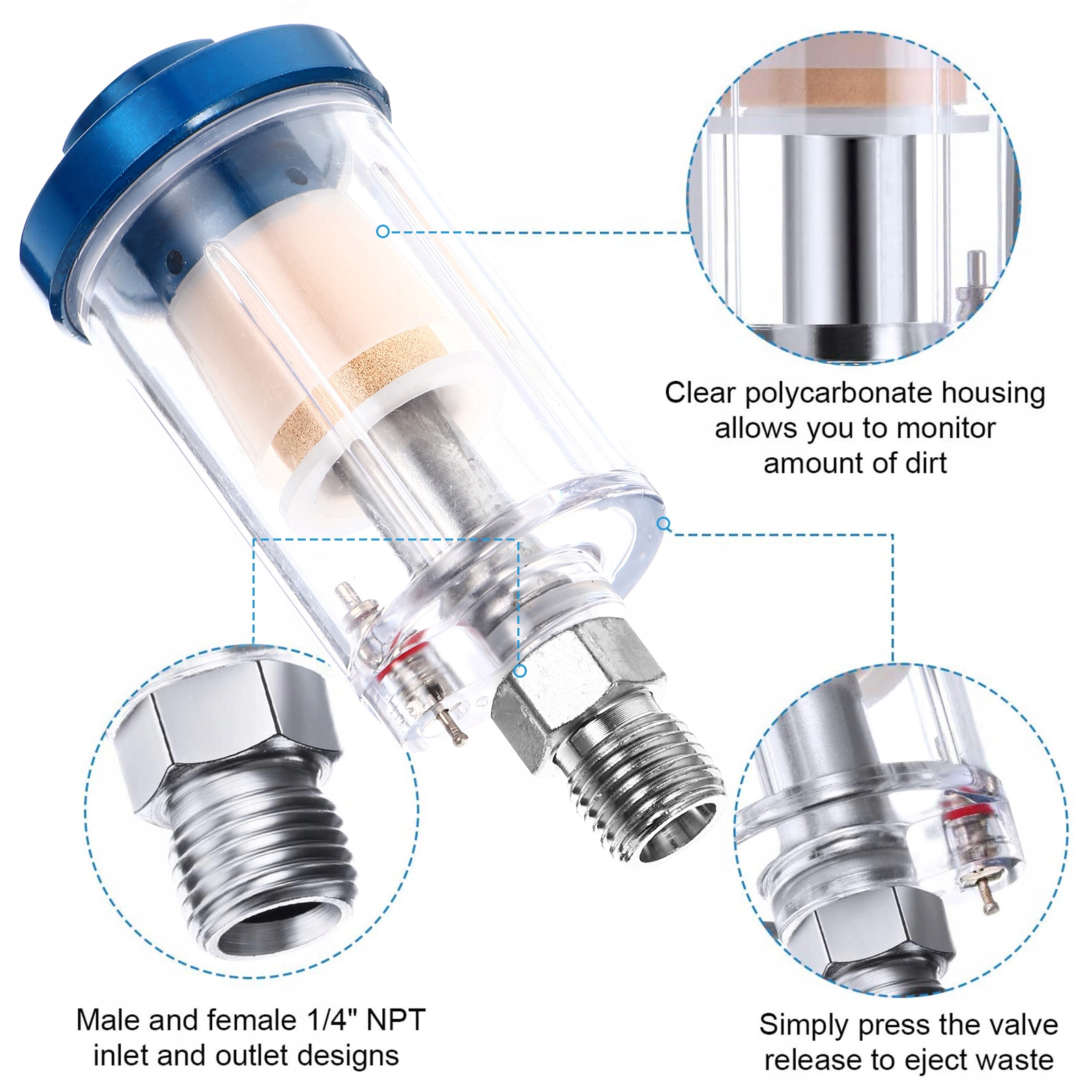 Clear polycarbonate housing allows you to monitor amount of dirt

Male and female 1/4" NPT inlet and outlet designs

Simply press the valve release to eject waste