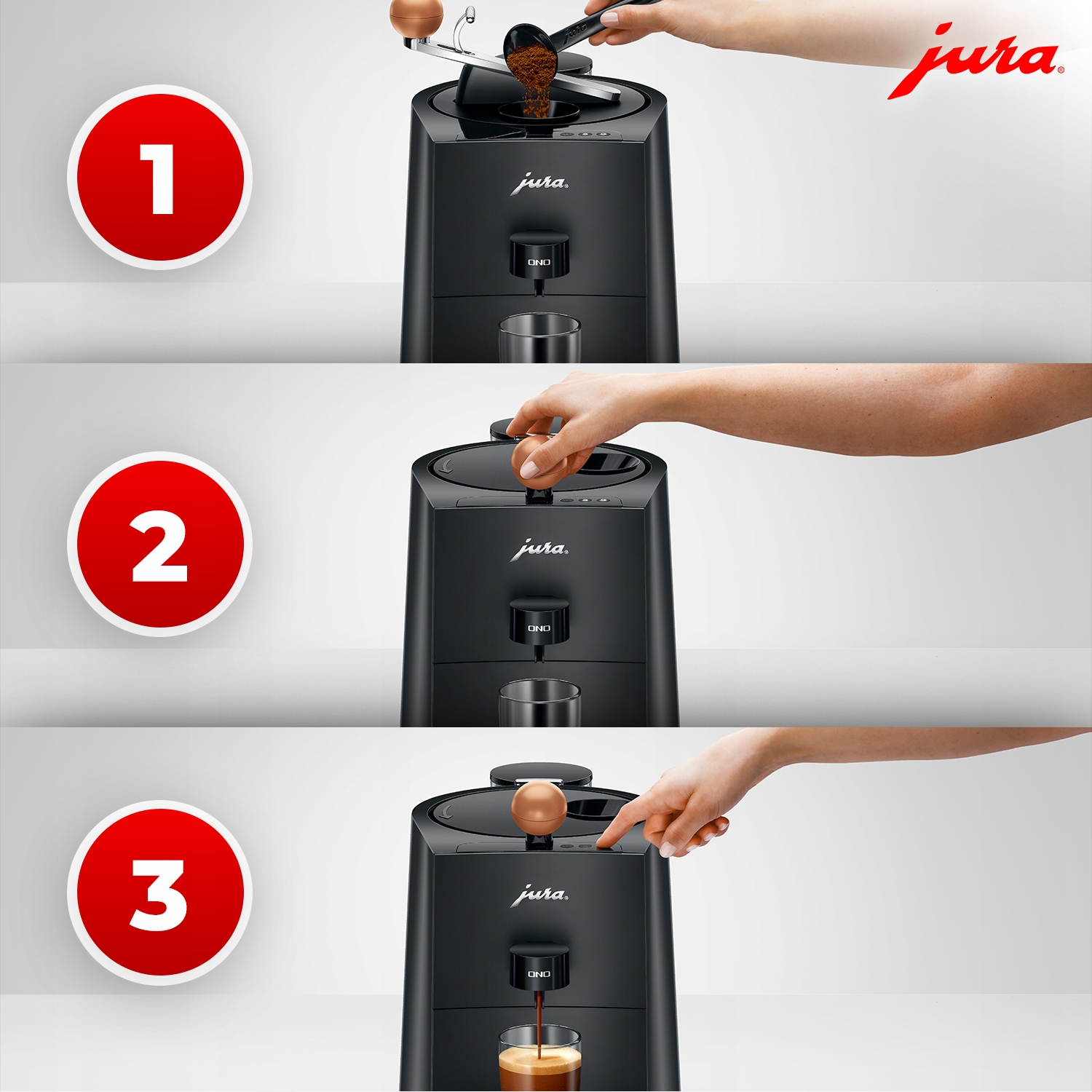 jura®

1

jura

ONO

2

jura

ONO

3

jura

ONO