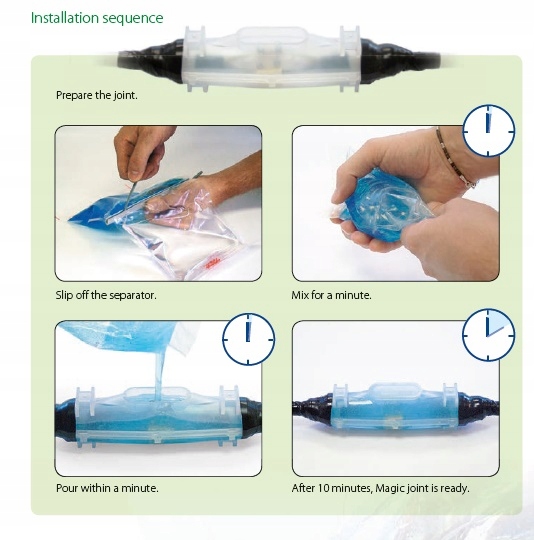 Installation sequence

Prepare the joint.

Slip off the separator.

Mix for a minute.

Pour within a minute.

After 10 minutes, Magic joint is ready.