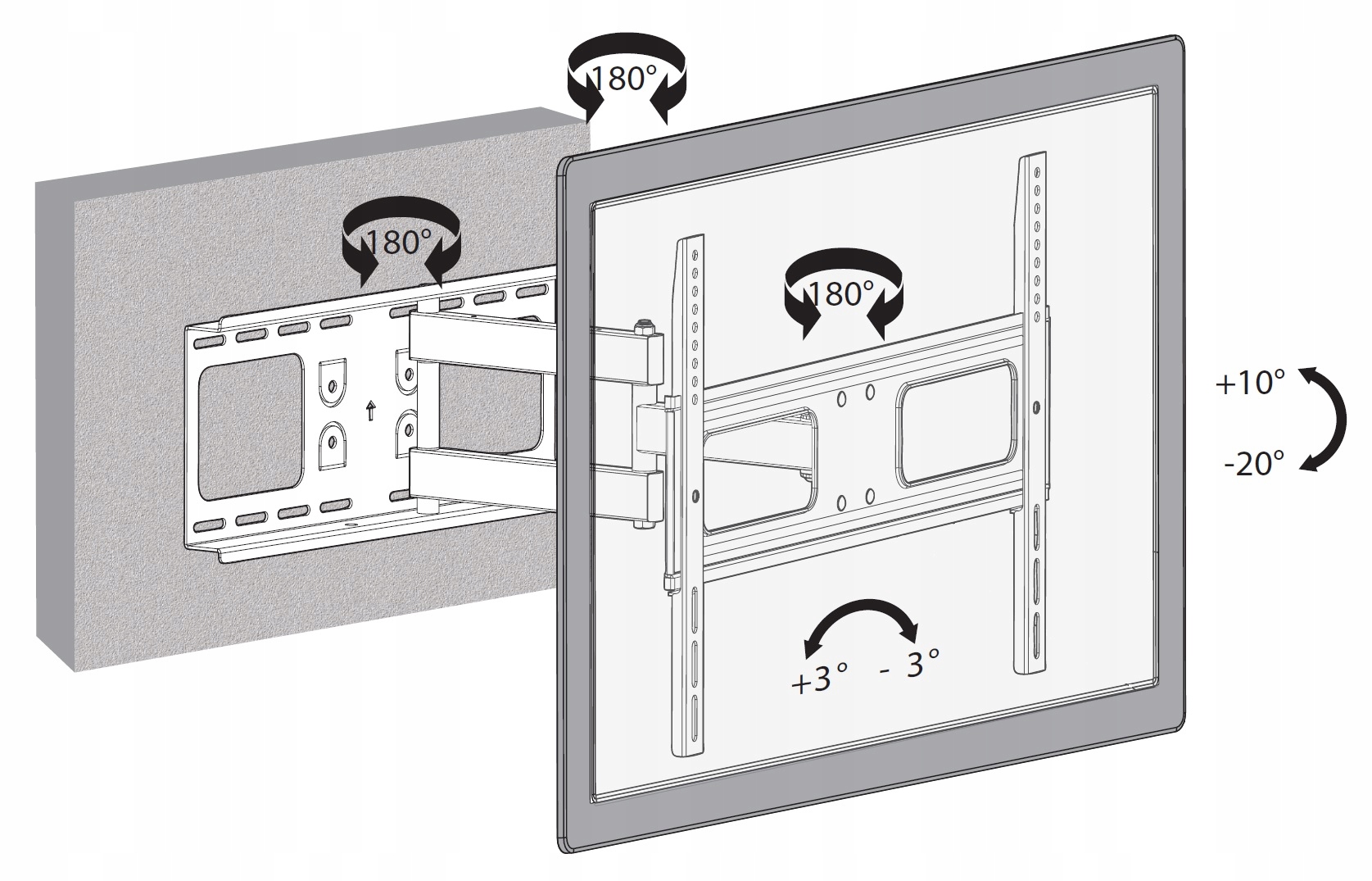 180°

180°

180°

+10°

-20°

+3° - 3°