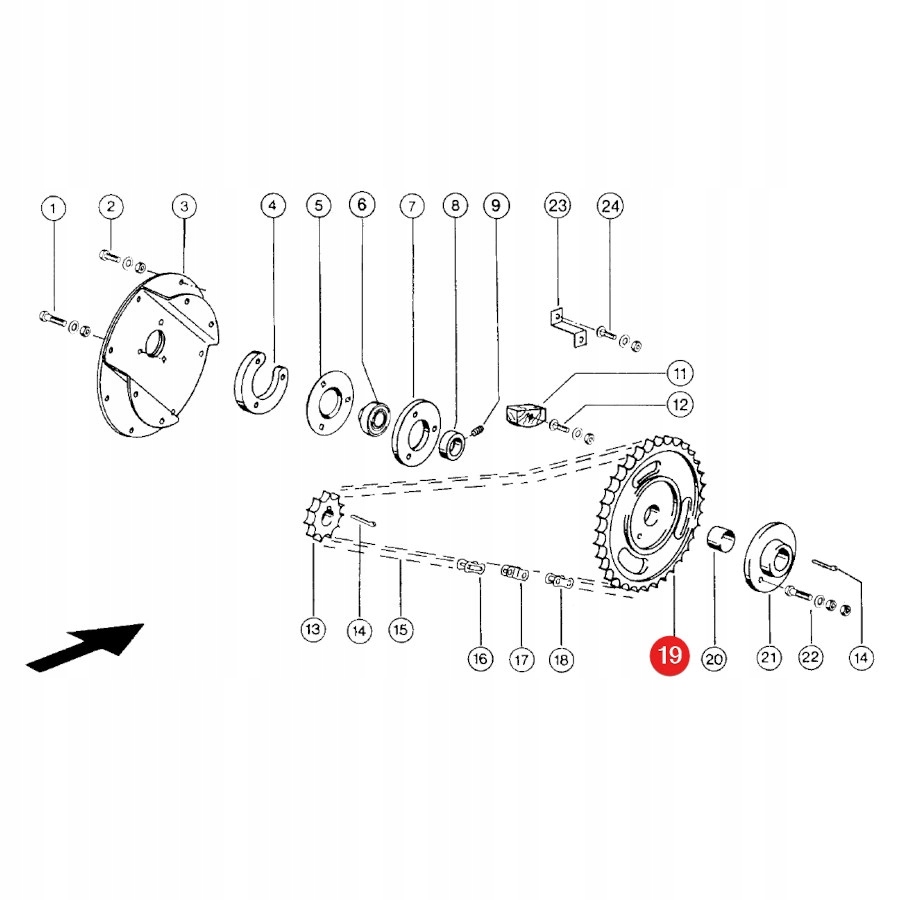 1
2
3
4
5
6
7
8
9
23
24
11
12
13
14
15
16
17
18
19
20
21
22
14