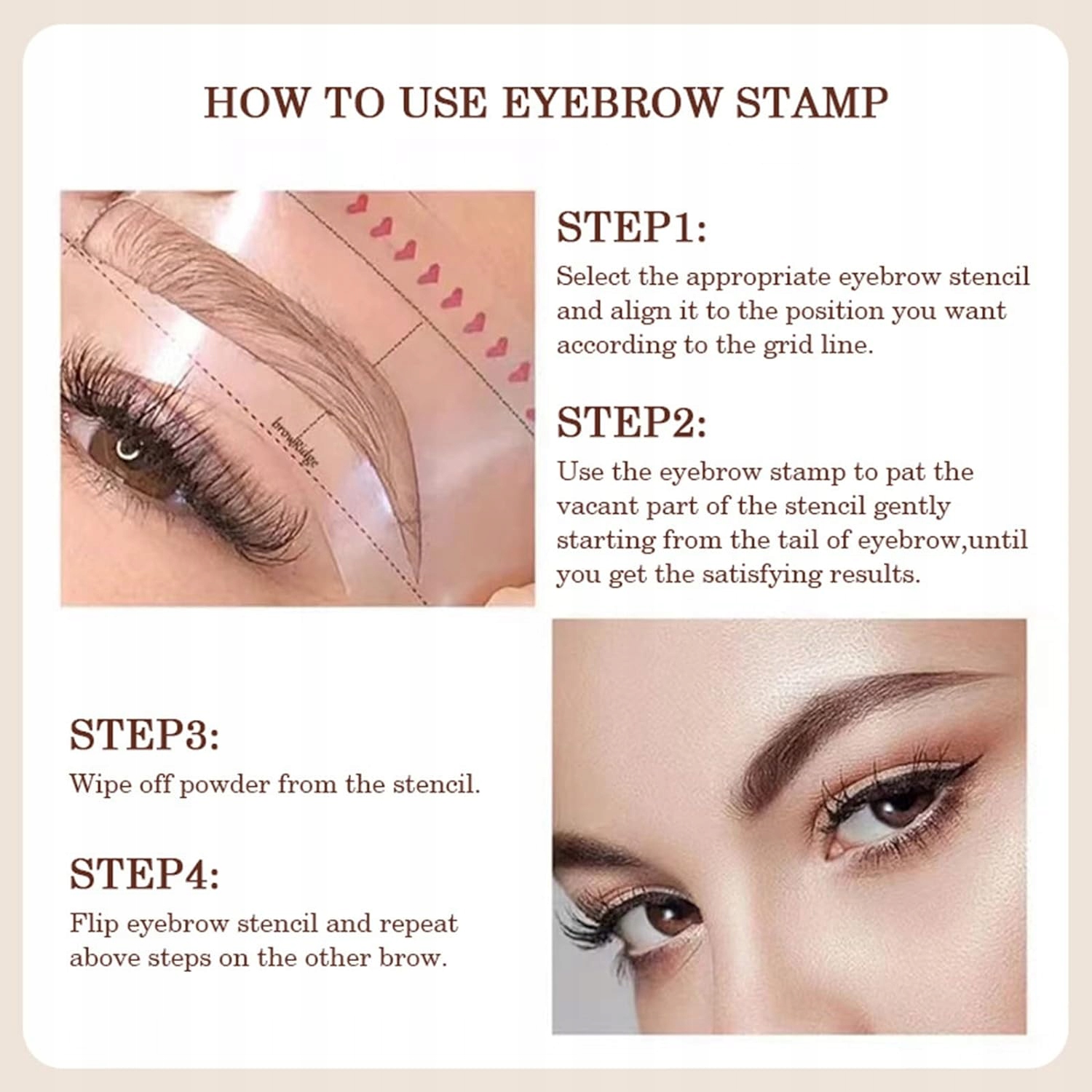 HOW TO USE EYEBROW STAMP

browRidge

STEP1:
Select the appropriate eyebrow stencil and align it to the position you want according to the grid line.

STEP2:
Use the eyebrow stamp to pat the vacant part of the stencil gently starting from the tail of eyebrow,until you get the satisfying results.

STEP3:
Wipe off powder from the stencil.

STEP4:
Flip eyebrow stencil and repeat above steps on the other brow.