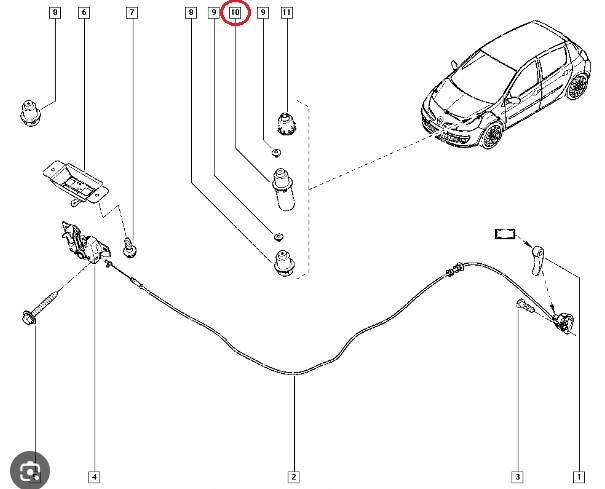 8
6
7
8
9
10
9
11
4
2
3
1