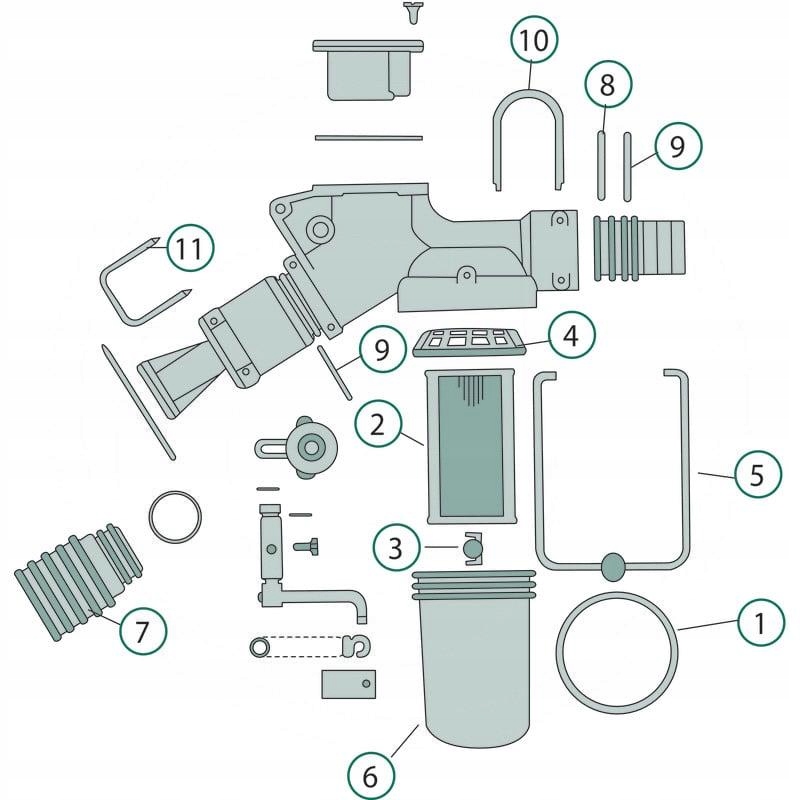 10
8
9
11
4
9
2
5
3
7
1
6