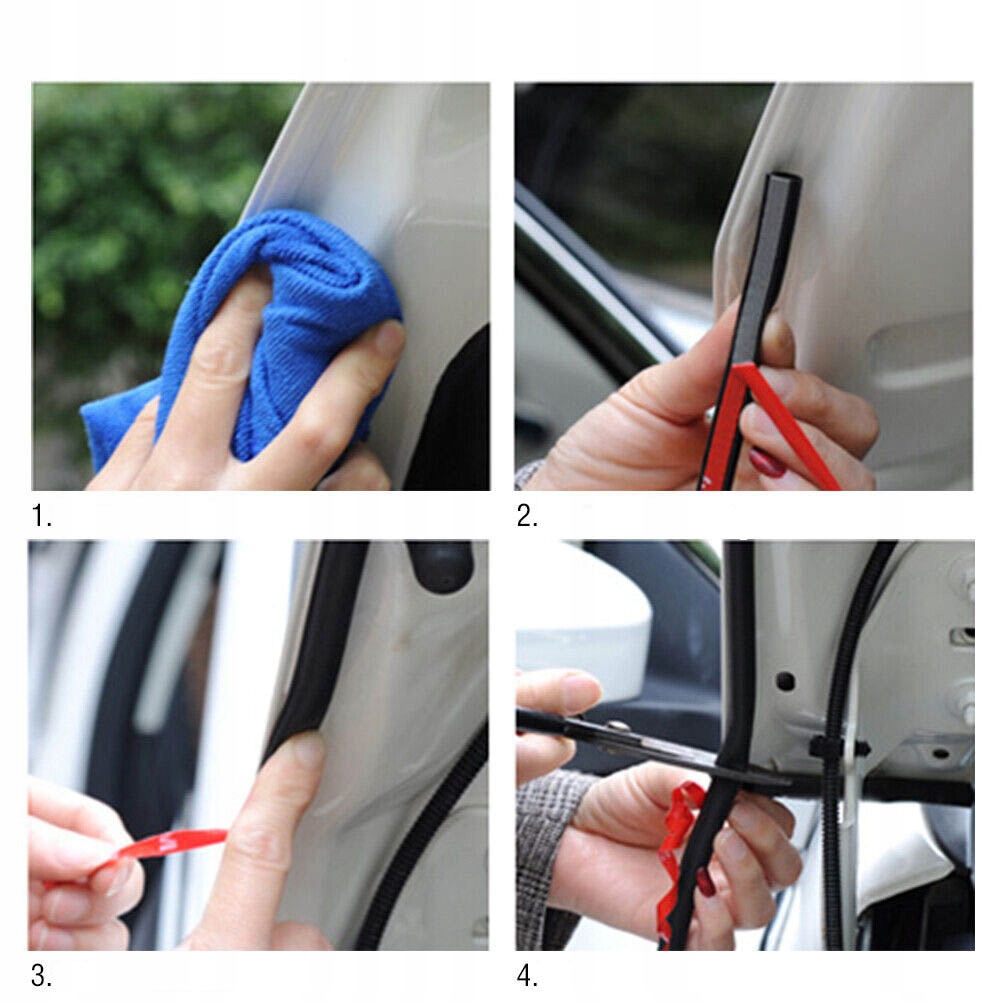 1.

2.

3.

4.