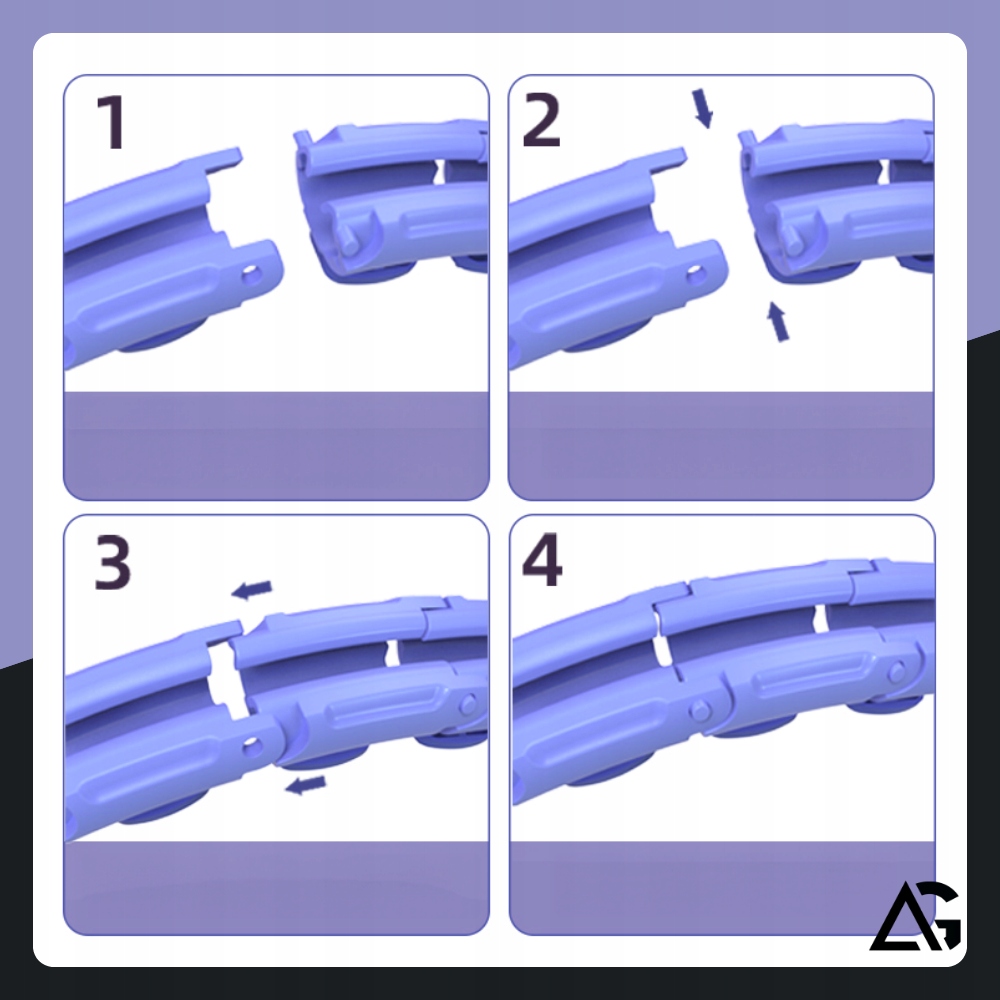 1

2

3

4

AG