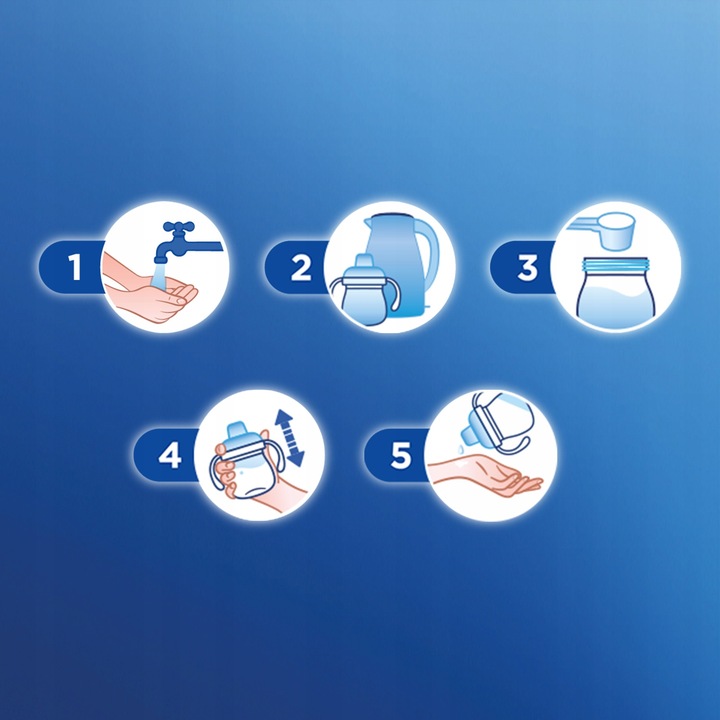 1

2

3

4

5