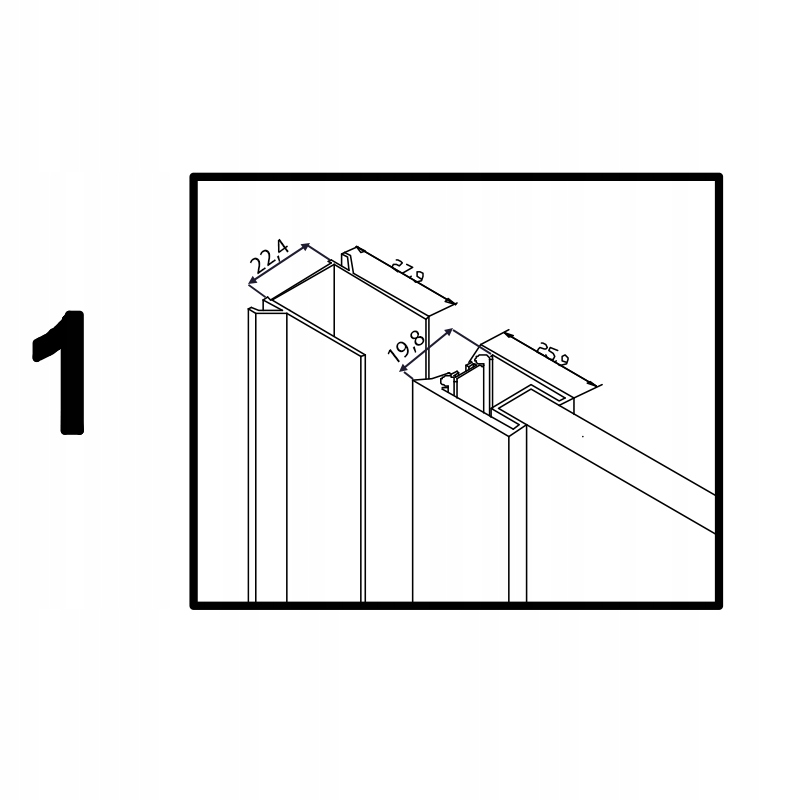 1

22,4

27,9

19,8

25,9