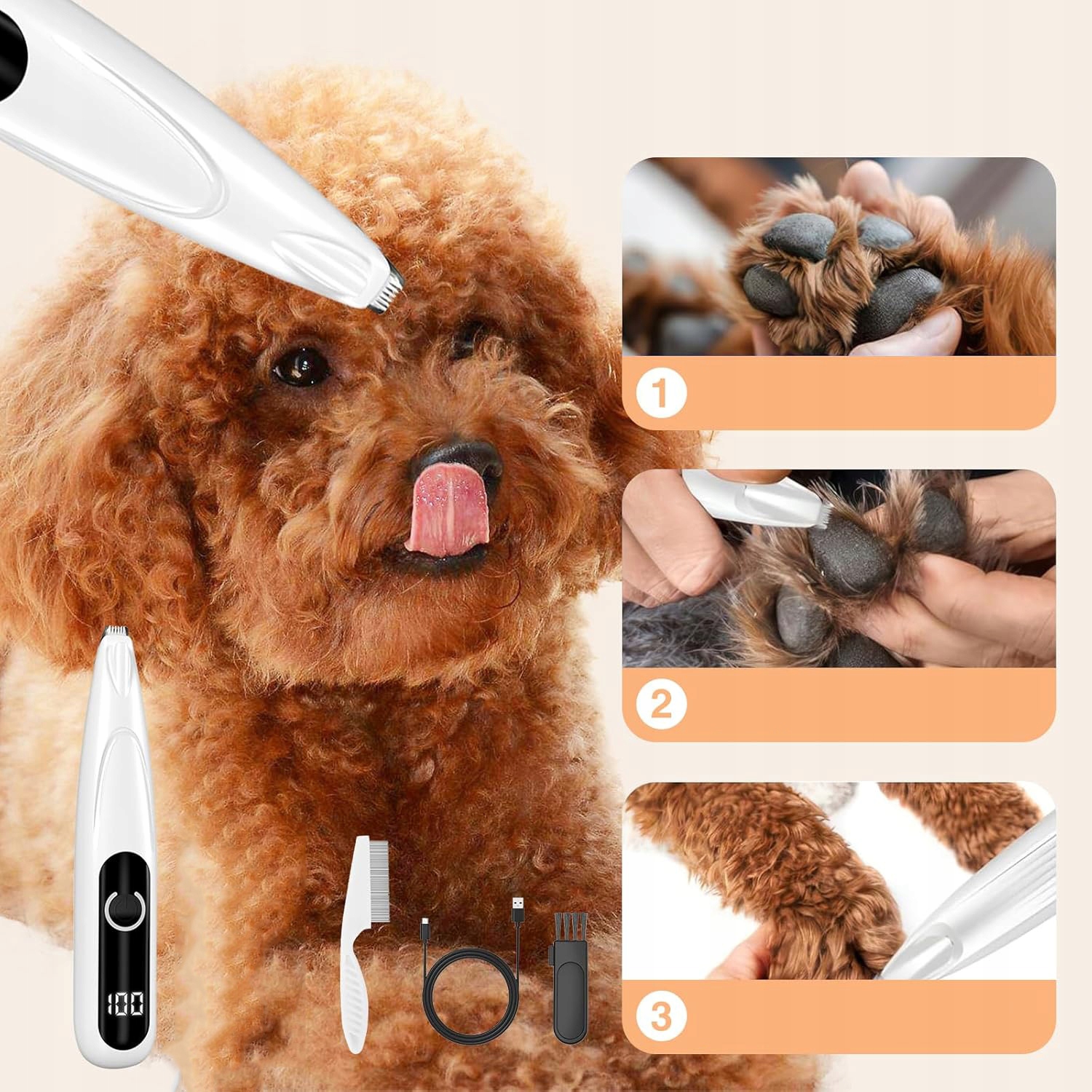 1

2

3

100