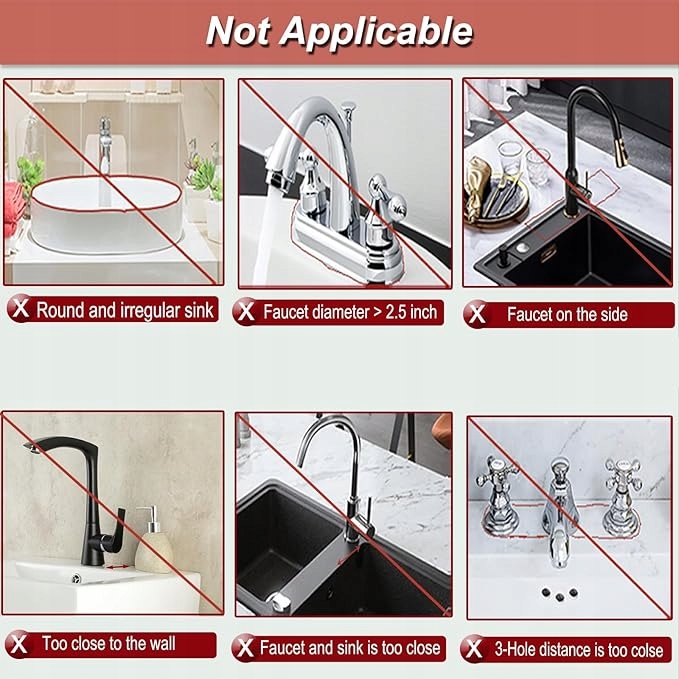 Not Applicable

X Round and irregular sink

X Faucet diameter > 2.5 inch

X Faucet on the side

X Too close to the wall

X Faucet and sink is too close

X 3-Hole distance is too colse