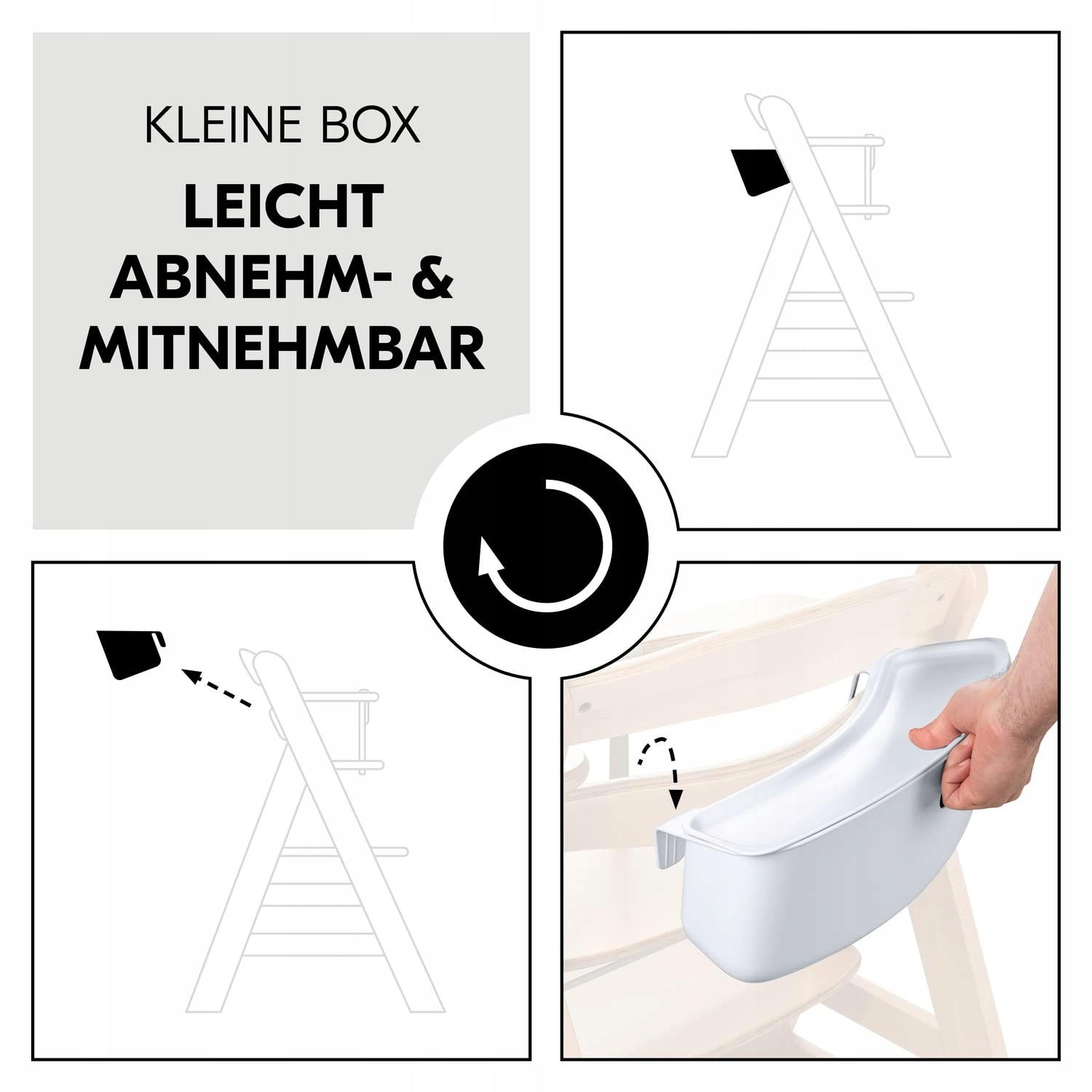 KLEINE BOX

LEICHT ABNEHM- & MITNEHMBAR