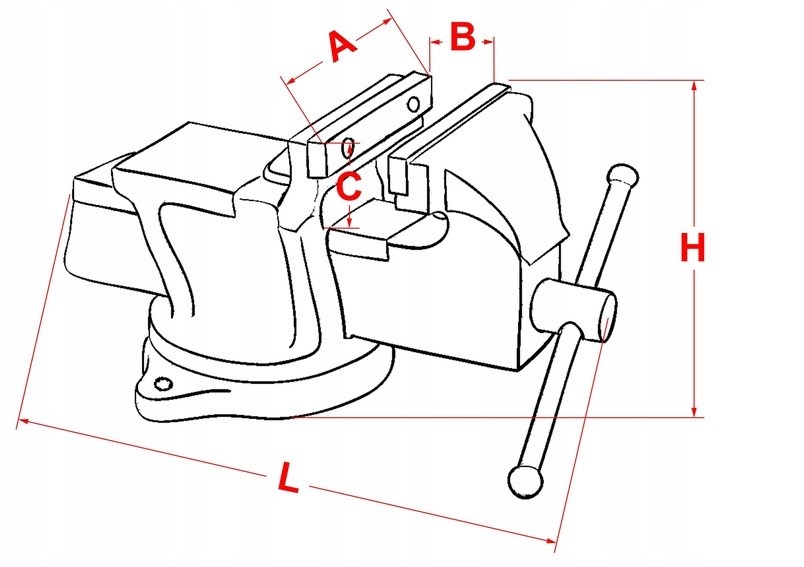 A
B
C
H
L