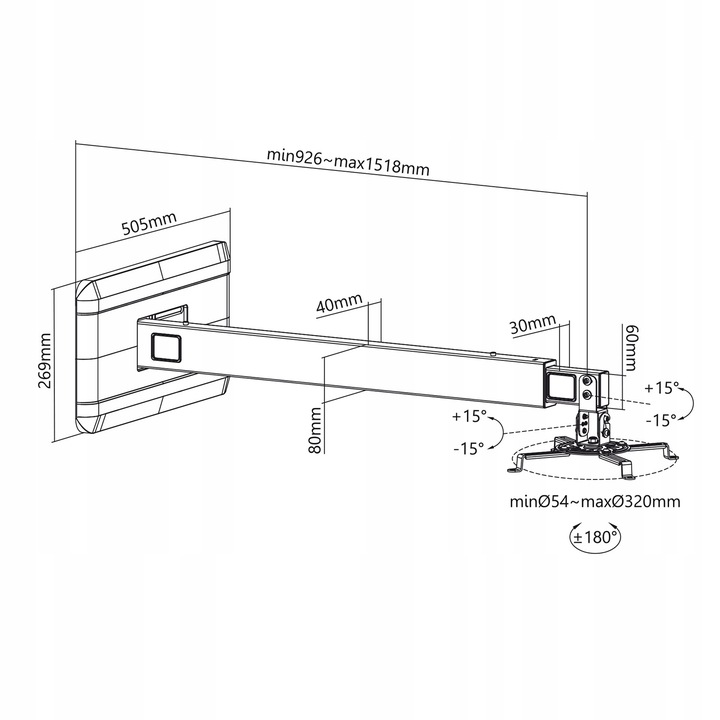 min926~max1518mm

505mm

269mm

40mm

80mm

30mm

60mm

+15°

-15°

+15°

-15°

minØ54~maxØ320mm

±180°