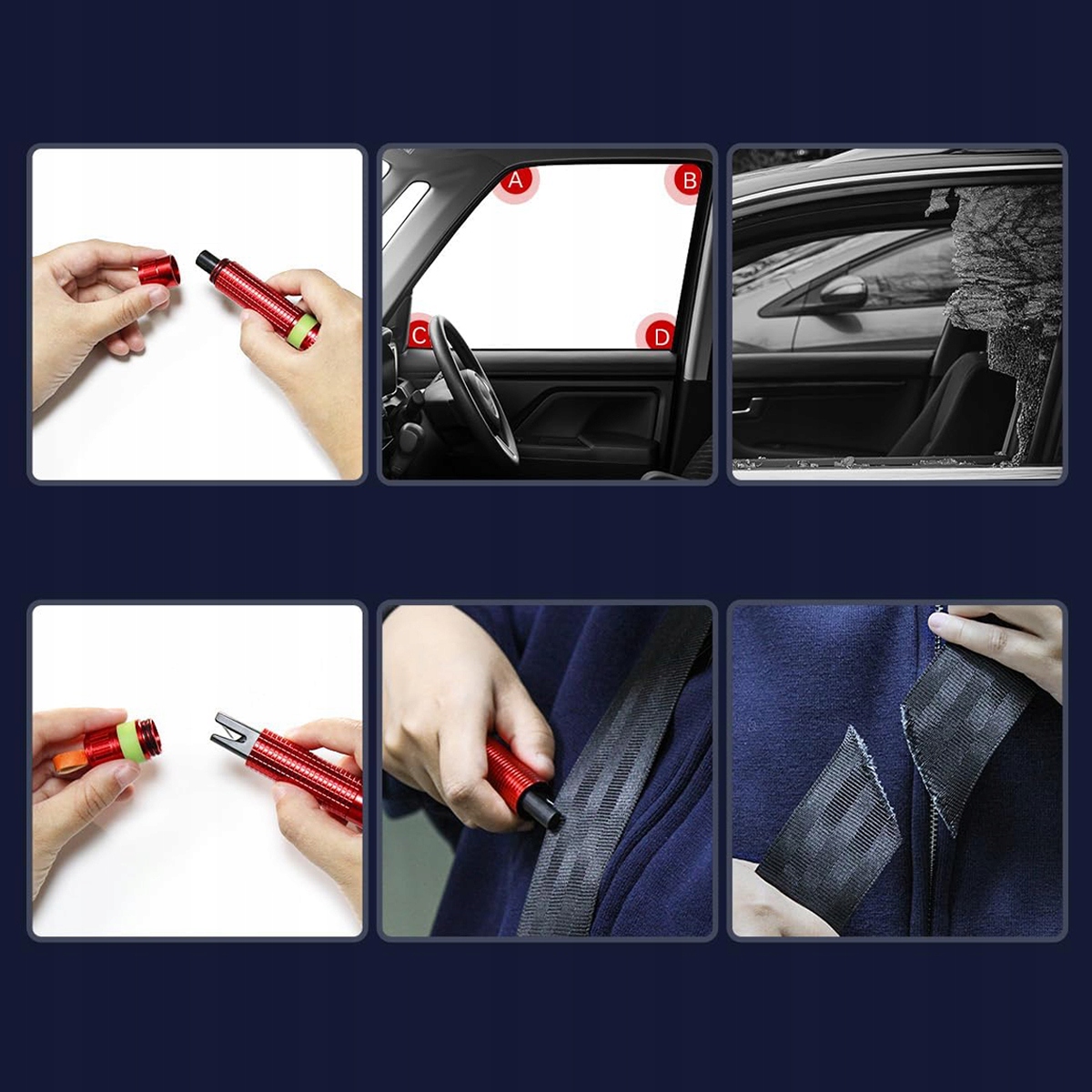 A
B
C
D