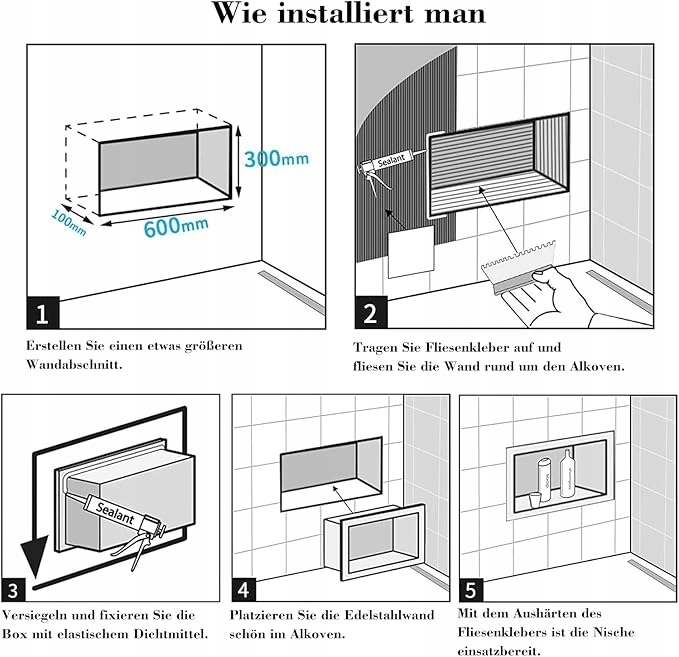 Wie installiert man

300mm

100mm

600mm

1

Erstellen Sie einen etwas größeren Wandabschnitt.

Sealant

2

Tragen Sie Fliesenkleber auf und fliesen Sie die Wand rund um den Alkoven.

Sealant

3

Versiegeln und fixieren Sie die Box mit elastischem Dichtmittel.

4

Platzieren Sie die Edelstahlwand schön im Alkoven.

5

Mit dem Aushärten des Fliesenklebers ist die Nische einsatzbereit.