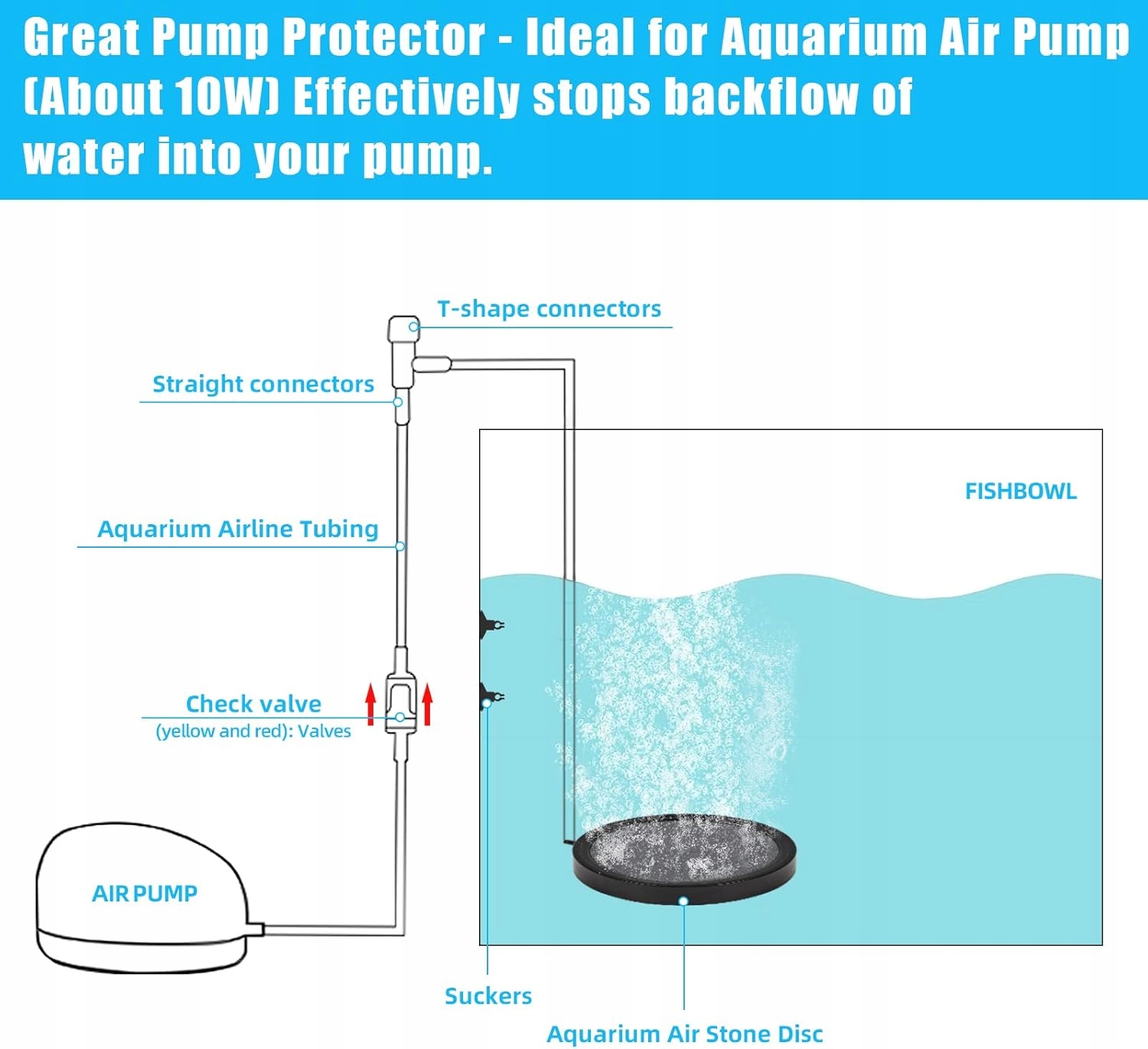 Great Pump Protector - Ideal for Aquarium Air Pump (About 10W) Effectively stops backflow of water into your pump.

T-shape connectors

Straight connectors

FISHBOWL

Aquarium Airline Tubing

Check valve
(yellow and red): Valves

AIR PUMP

Suckers

Aquarium Air Stone Disc