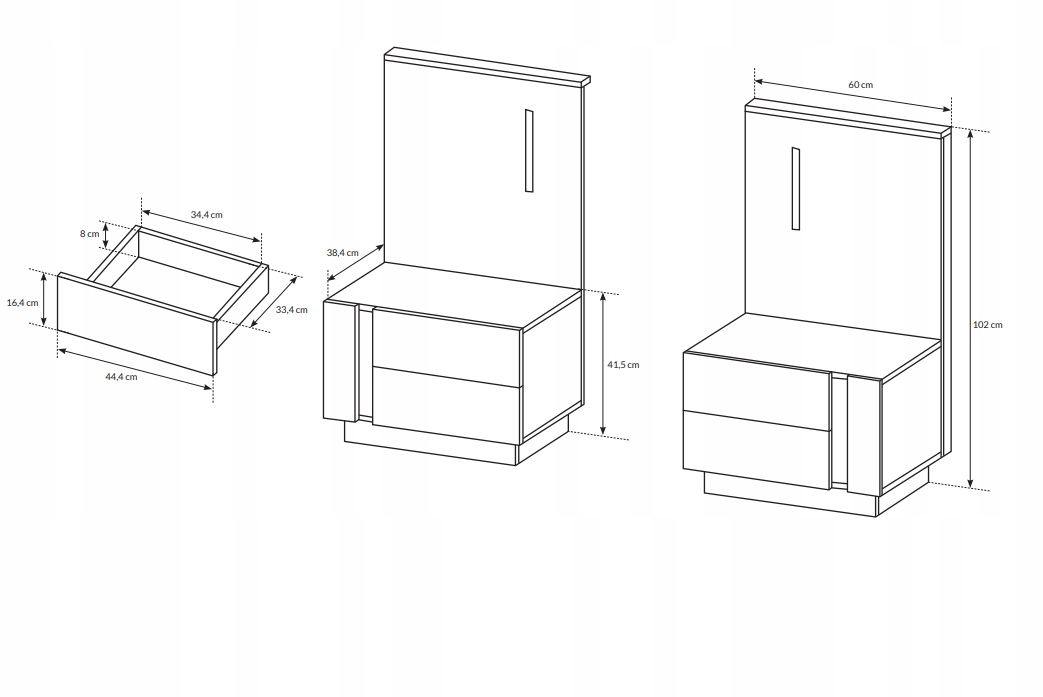 34,4 cm
8 cm
16,4 cm
33,4 cm
44,4 cm
38,4 cm
41,5 cm
60 cm
102 cm