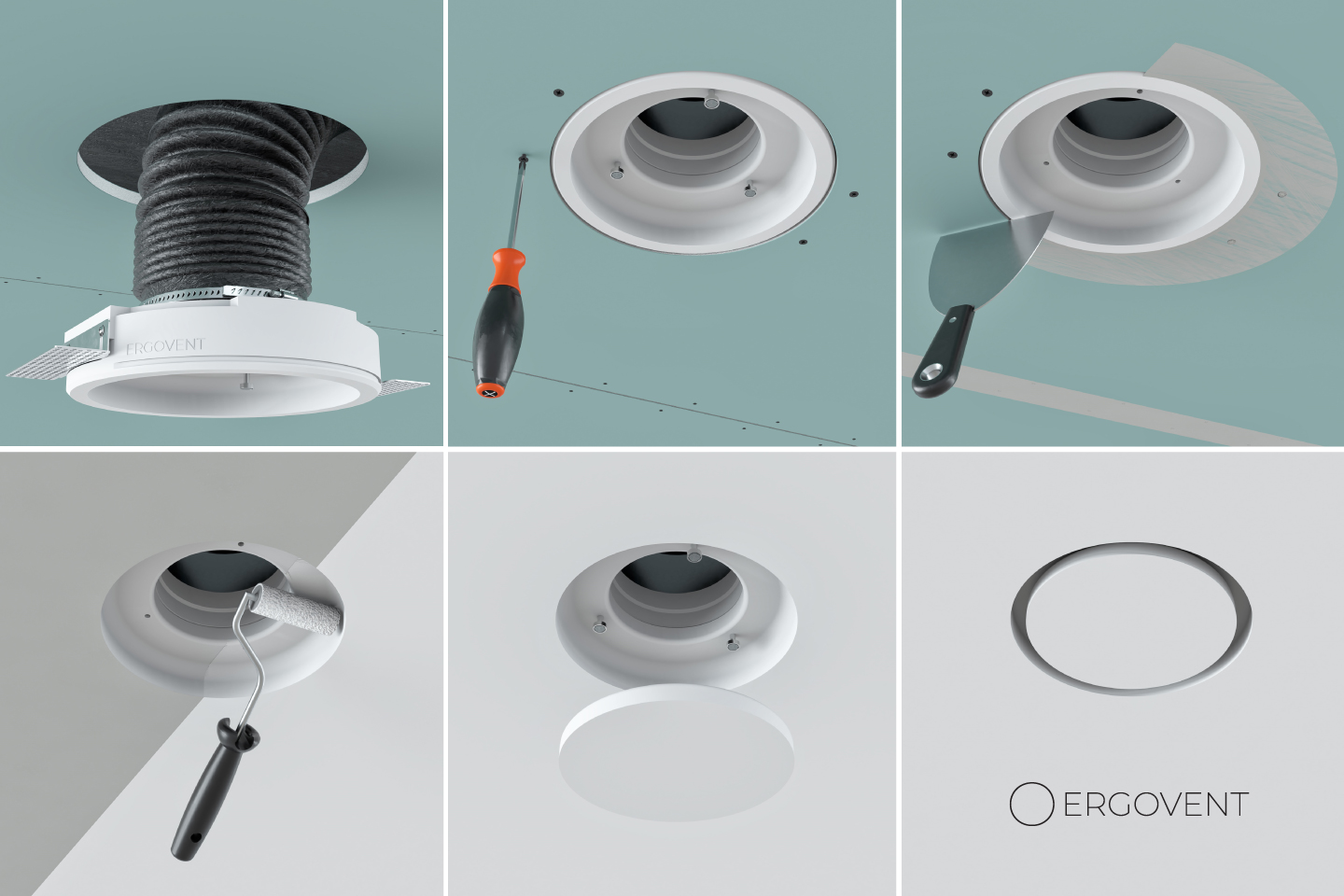 ERGOVENT

ERGOVENT