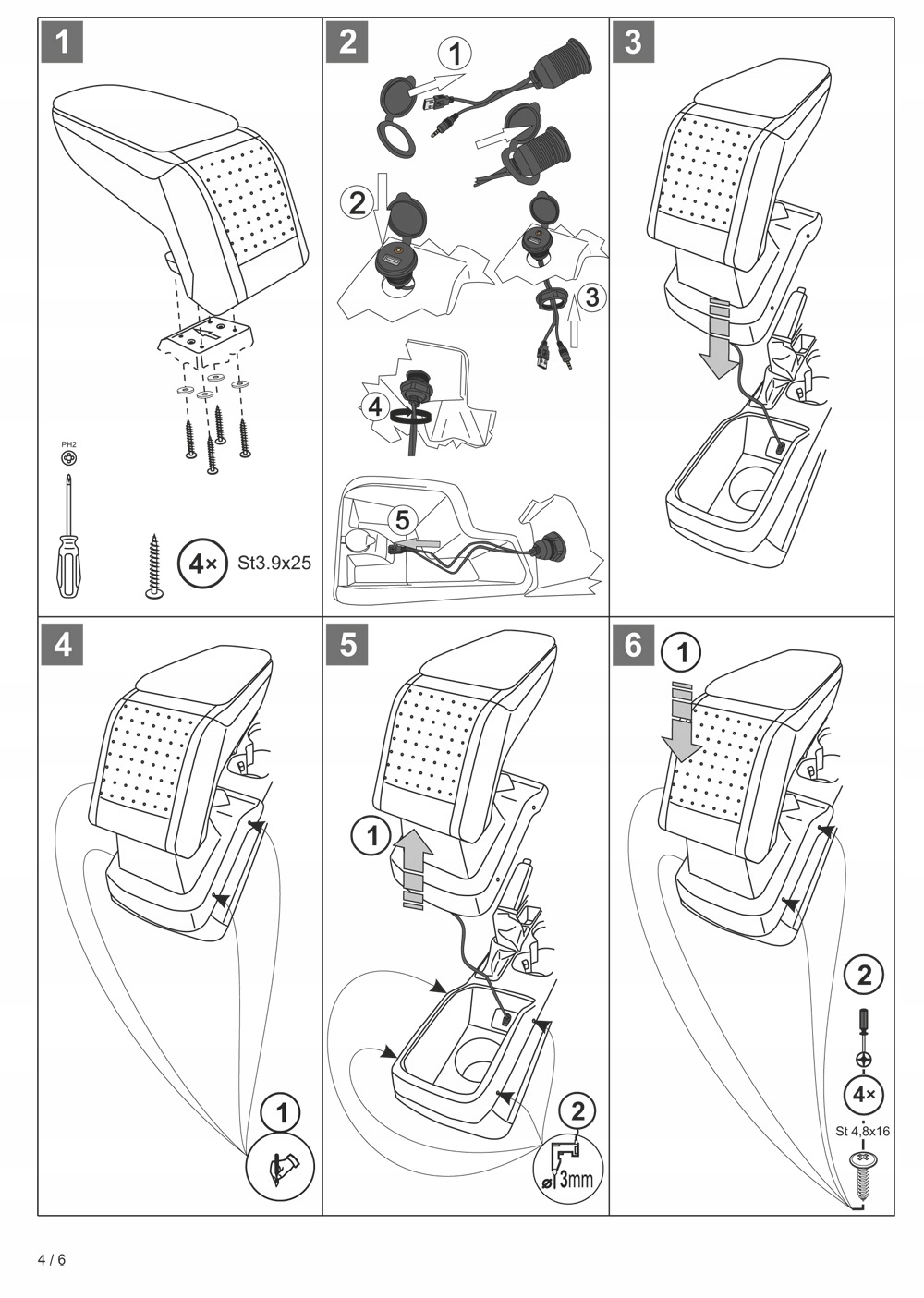 1

PH2

4× St3.9x25

2

1

2

3

4

5

3

4

1

5

1

2

ø3mm

6

1

2

4×

St 4,8x16

4 / 6