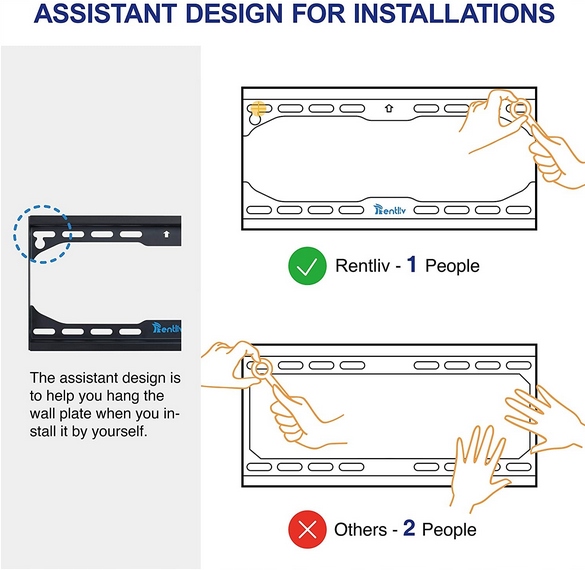 ASSISTANT DESIGN FOR INSTALLATIONS

Rentliv

The assistant design is to help you hang the wall plate when you install it by yourself.

Rentliv

Rentliv - 1 People

Others - 2 People