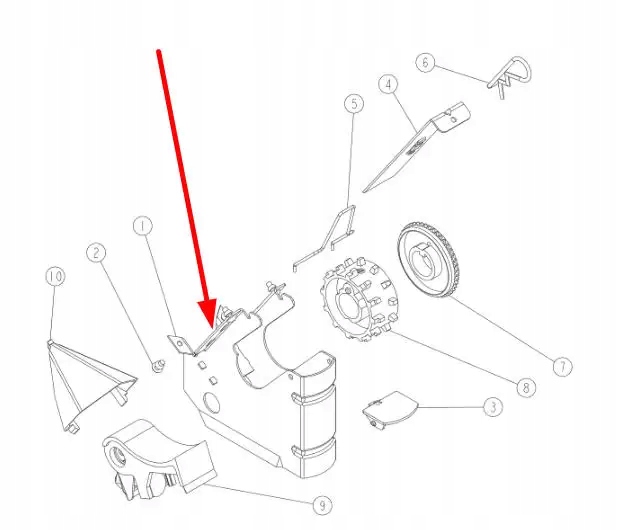 6
4
5
1
2
10
7
8
3
9