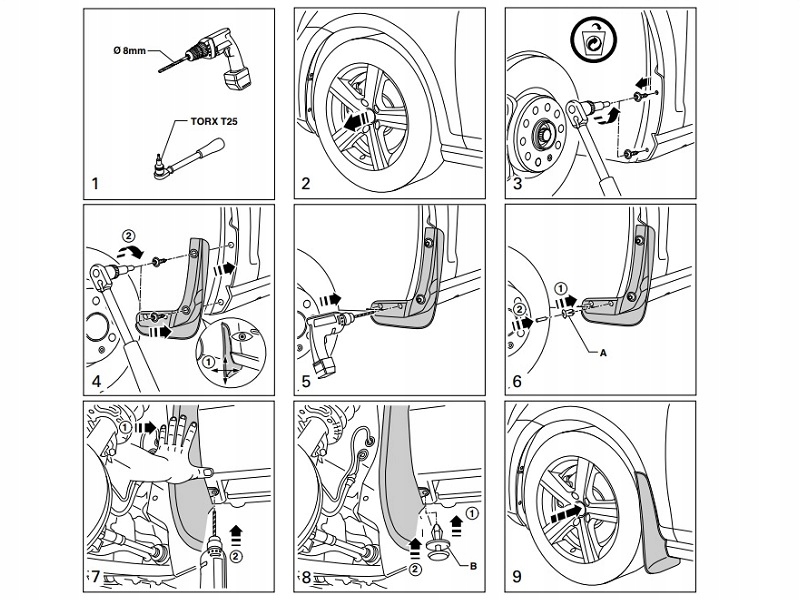 Ø 8mm

TORX T25

1

2

3

②

①

4

5

①

②

A

6

①

②

7

①

②

B

8

9