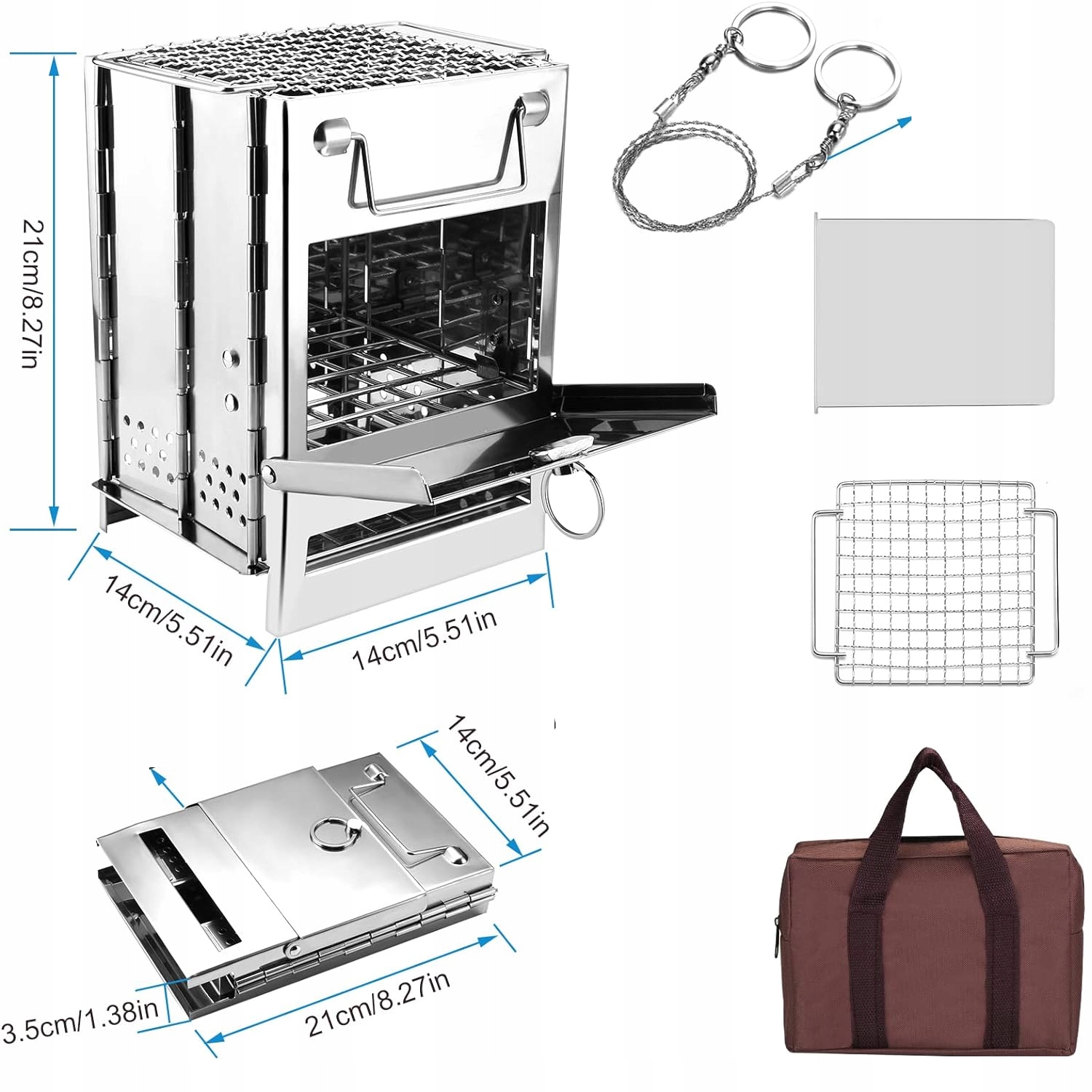 21cm/8.27in

14cm/5.51in

14cm/5.51in

14cm/5.51in

3.5cm/1.38in

21cm/8.27in