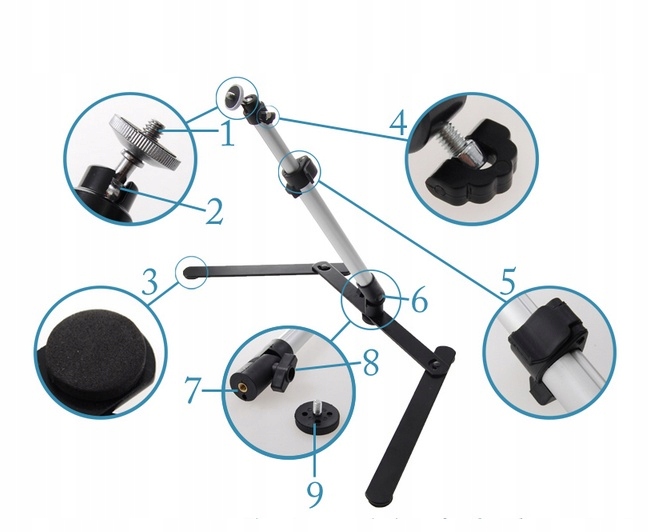 1
2
3
4
5
6
7
8
9