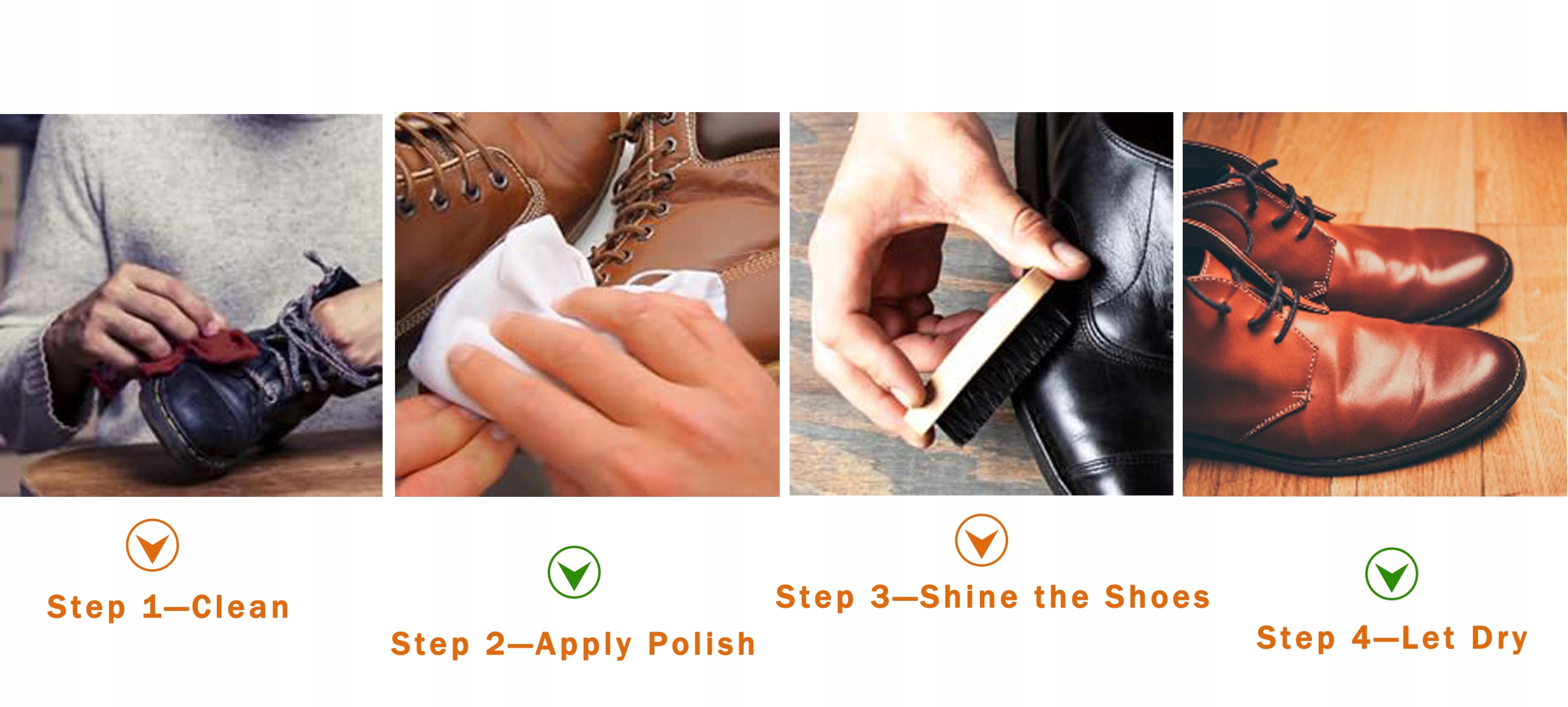 Step 1—Clean

Step 2—Apply Polish

Step 3—Shine the Shoes

Step 4—Let Dry