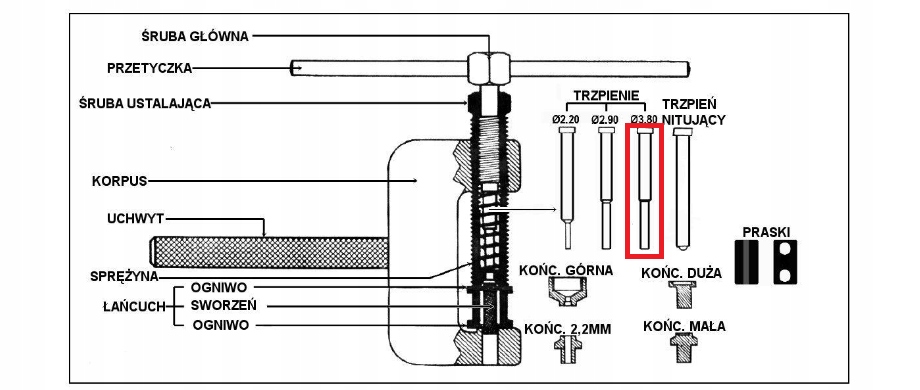 ŚRUBA GŁÓWNA
PRZETYCZKA
ŚRUBA USTALAJĄCA
KORPUS
UCHWYT
SPRĘŻYNA
ŁAŃCUCH
OGNIWO
SWORZEŃ
OGNIWO

TRZPIENIE
Ø2.20
Ø2.90
Ø3.80
TRZPIEŃ NITUJĄCY

PRASKI

KOŃC. GÓRNA
KOŃC. DUŻA
KOŃC. 2,2MM
KOŃC. MAŁA