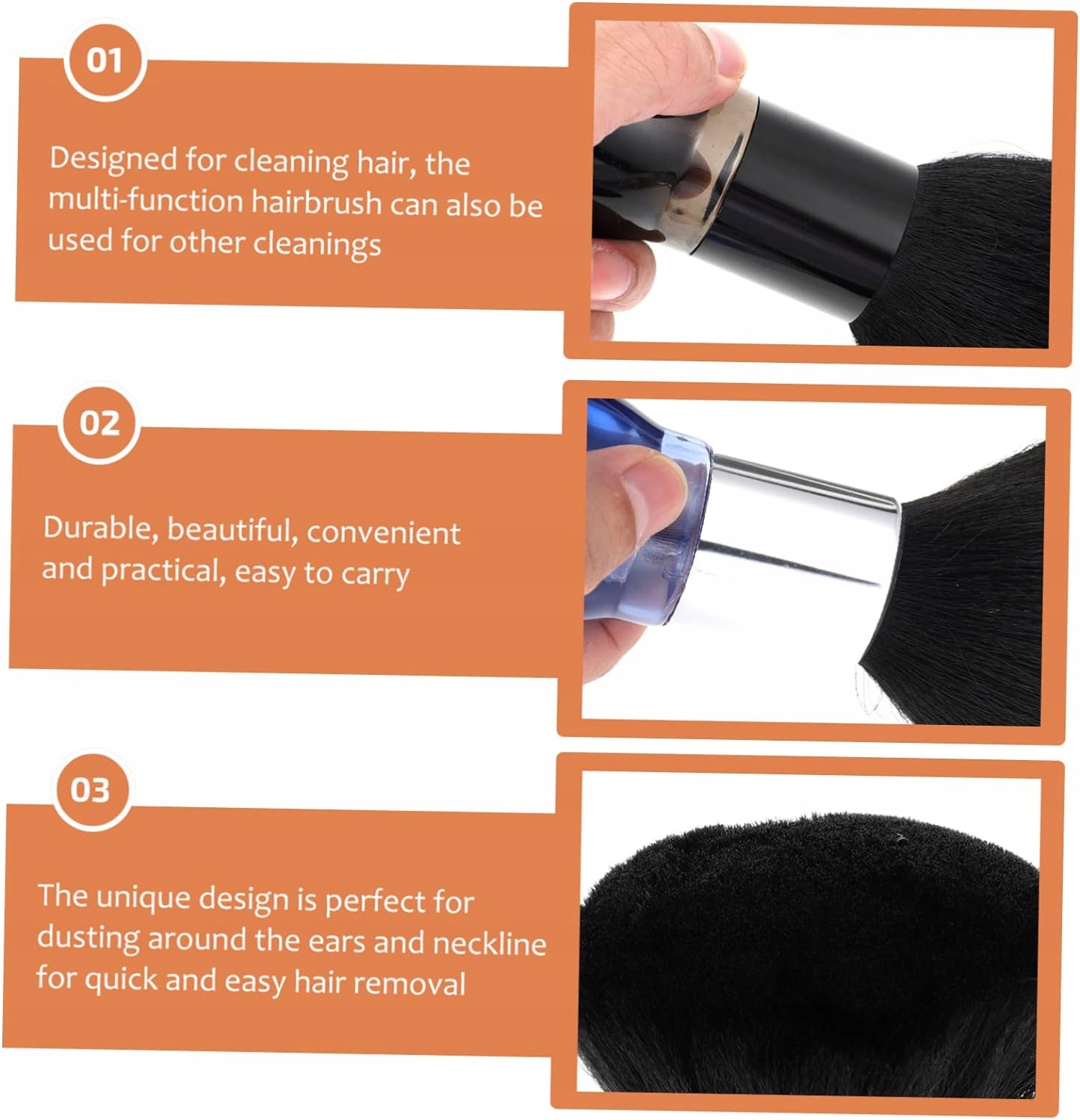 01

Designed for cleaning hair, the multi-function hairbrush can also be used for other cleanings

02

Durable, beautiful, convenient and practical, easy to carry

03

The unique design is perfect for dusting around the ears and neckline for quick and easy hair removal