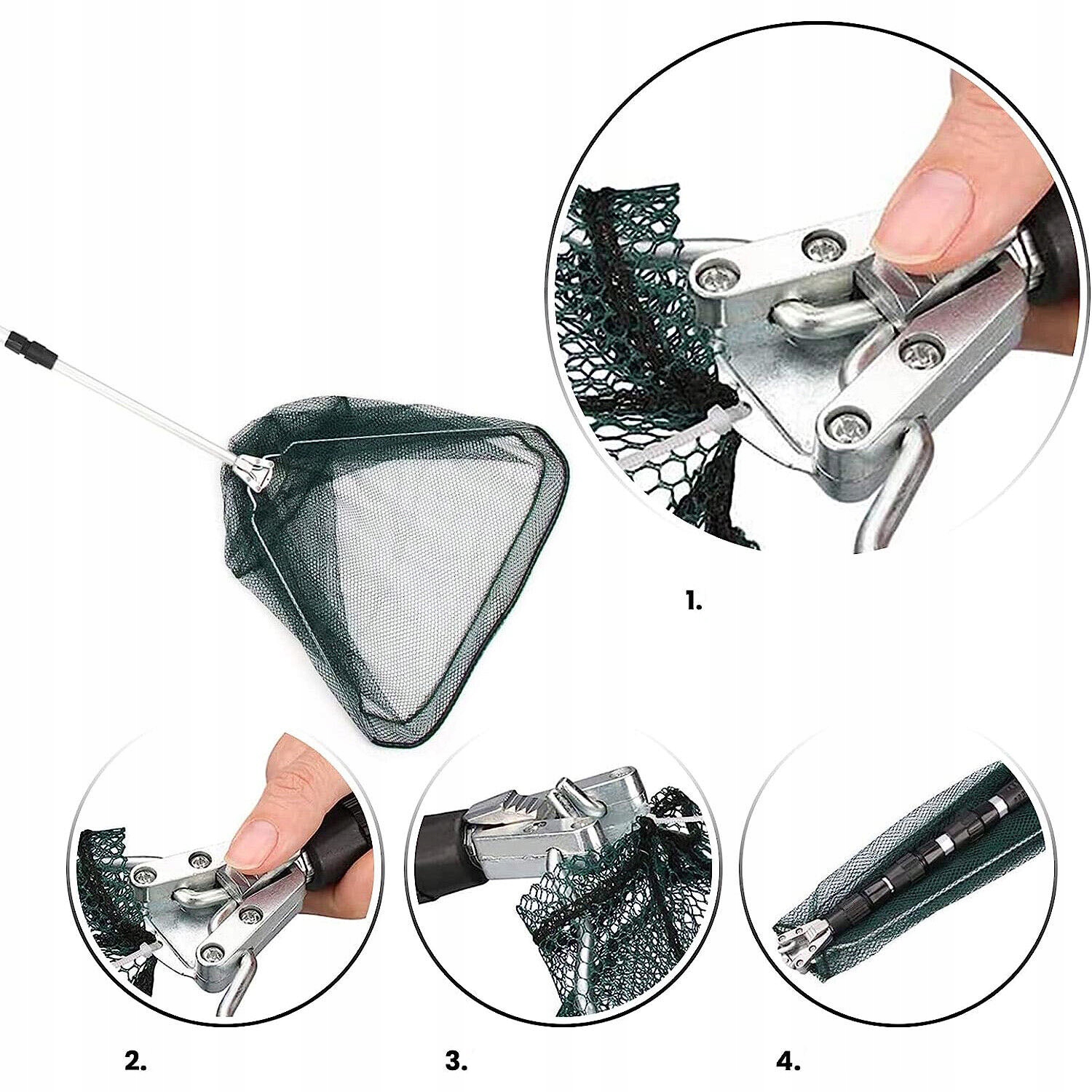 1.

2.

3.

4.