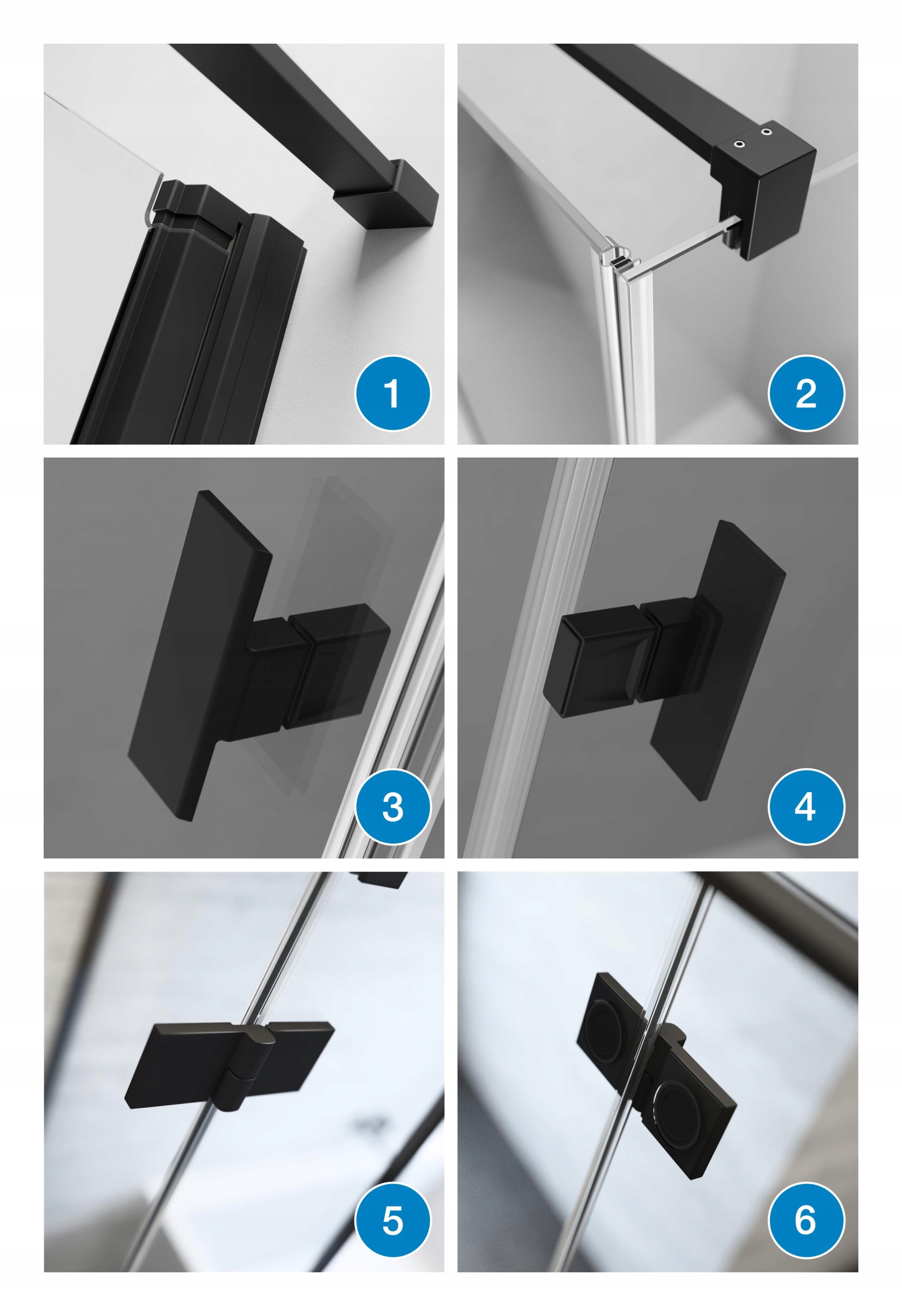 1

2

3

4

5

6