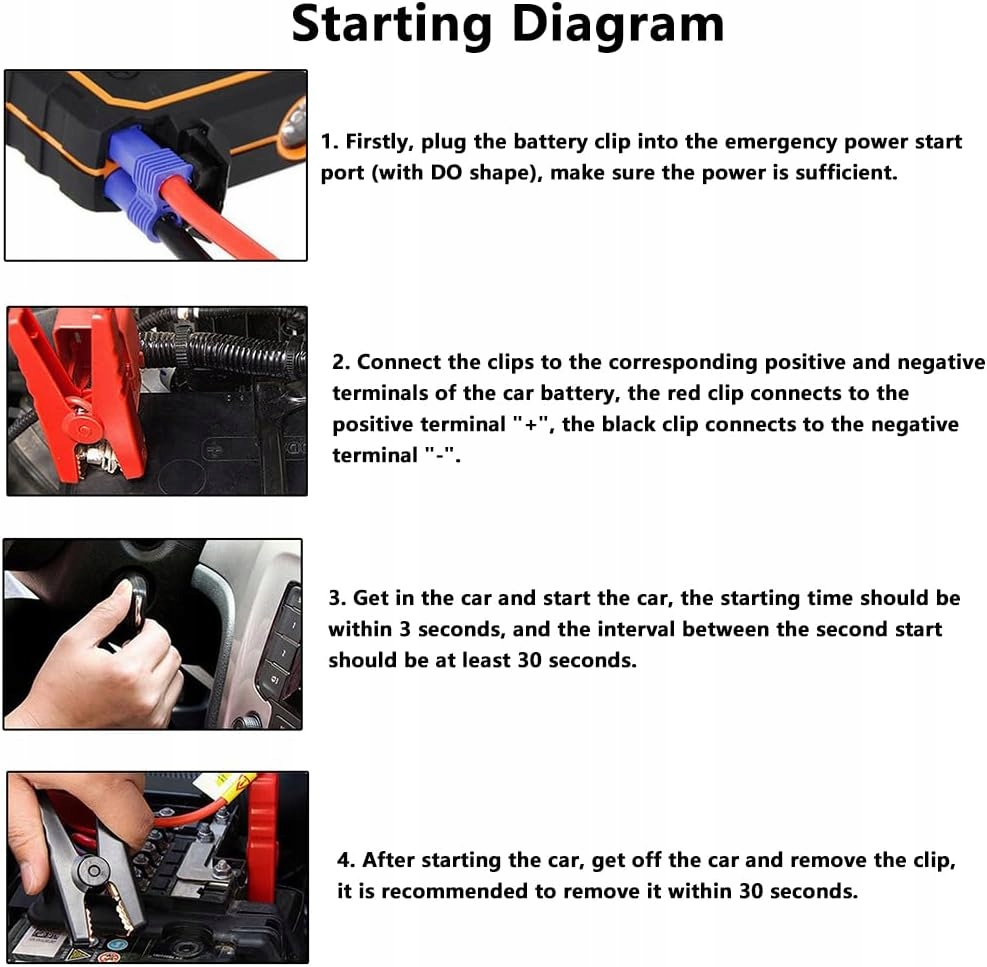 Starting Diagram

1. Firstly, plug the battery clip into the emergency power start port (with DO shape), make sure the power is sufficient.

2. Connect the clips to the corresponding positive and negative terminals of the car battery, the red clip connects to the positive terminal "+", the black clip connects to the negative terminal "-".

3. Get in the car and start the car, the starting time should be within 3 seconds, and the interval between the second start should be at least 30 seconds.

4. After starting the car, get off the car and remove the clip, it is recommended to remove it within 30 seconds.