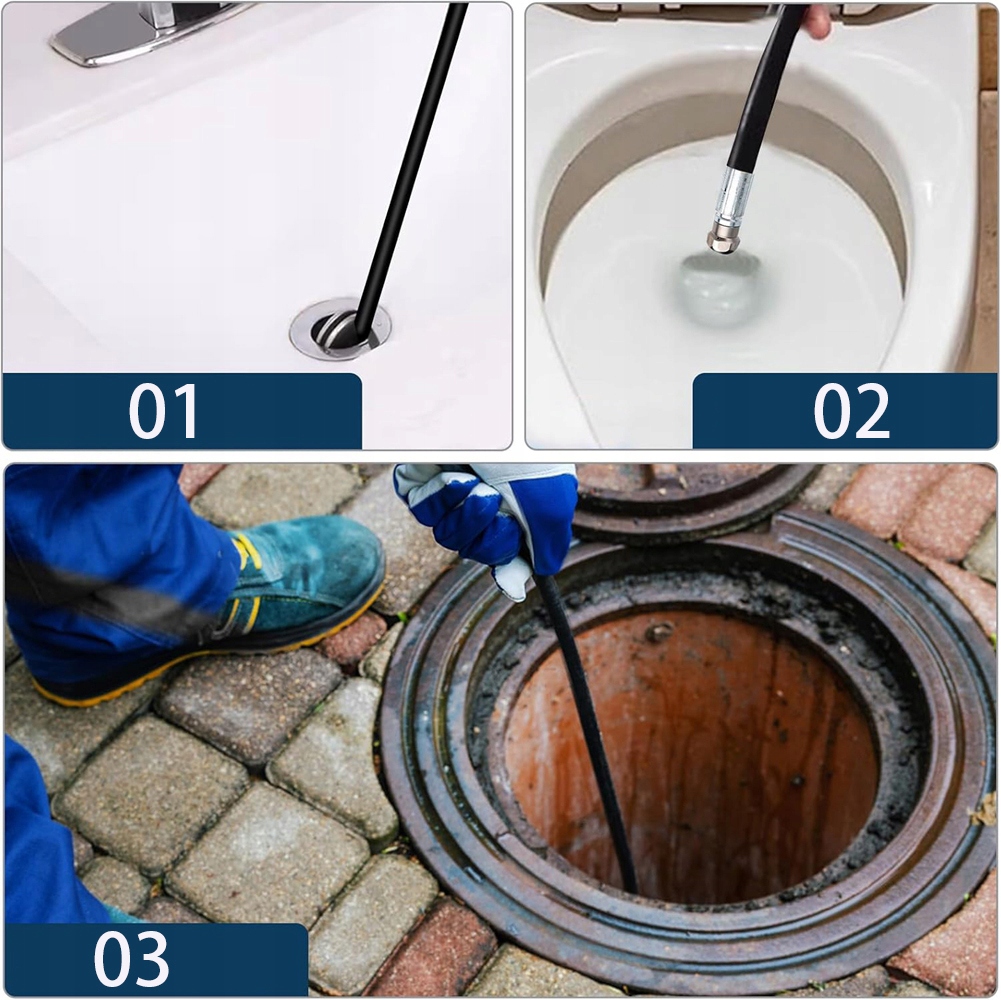 01

02

03