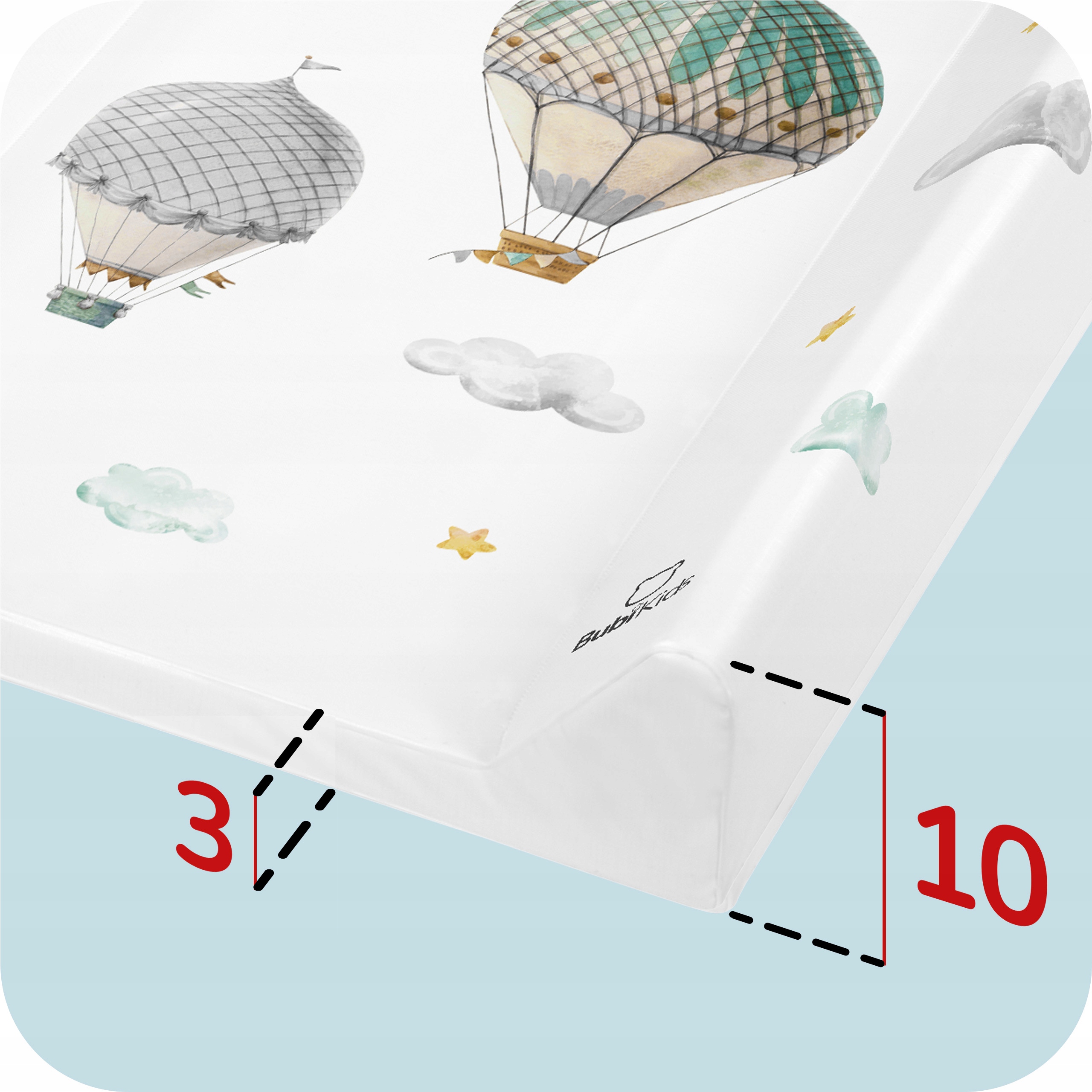 BubiKids

3

10