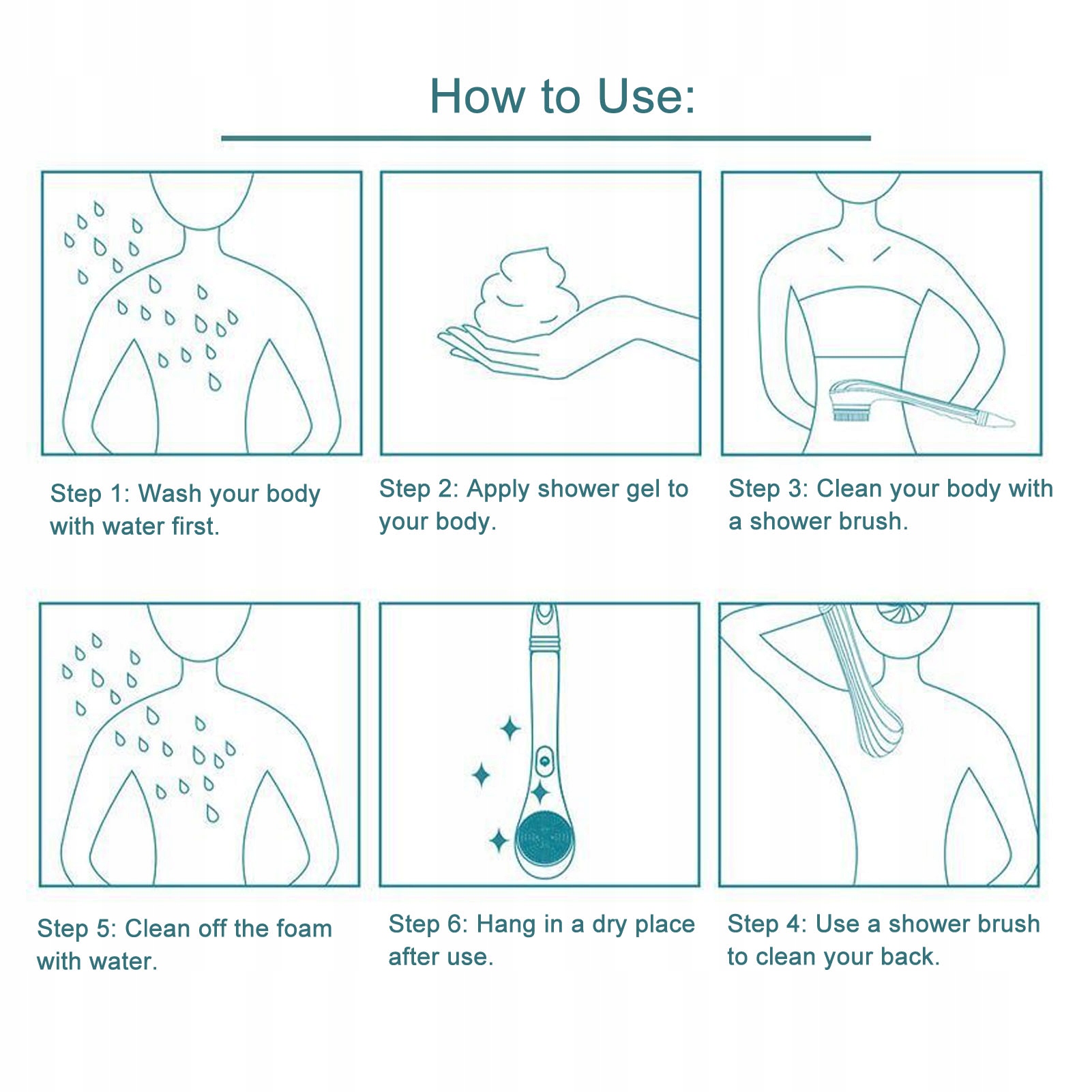 How to Use:

Step 1: Wash your body with water first.

Step 2: Apply shower gel to your body.

Step 3: Clean your body with a shower brush.

Step 5: Clean off the foam with water.

Step 6: Hang in a dry place after use.

Step 4: Use a shower brush to clean your back.