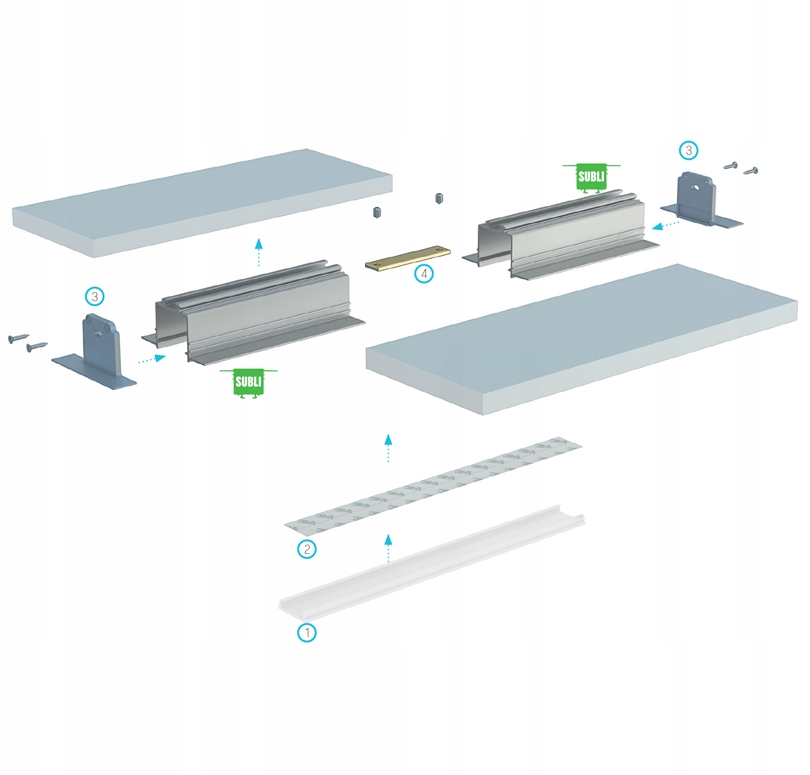 3

SUBLI

4

3

SUBLI

2

1