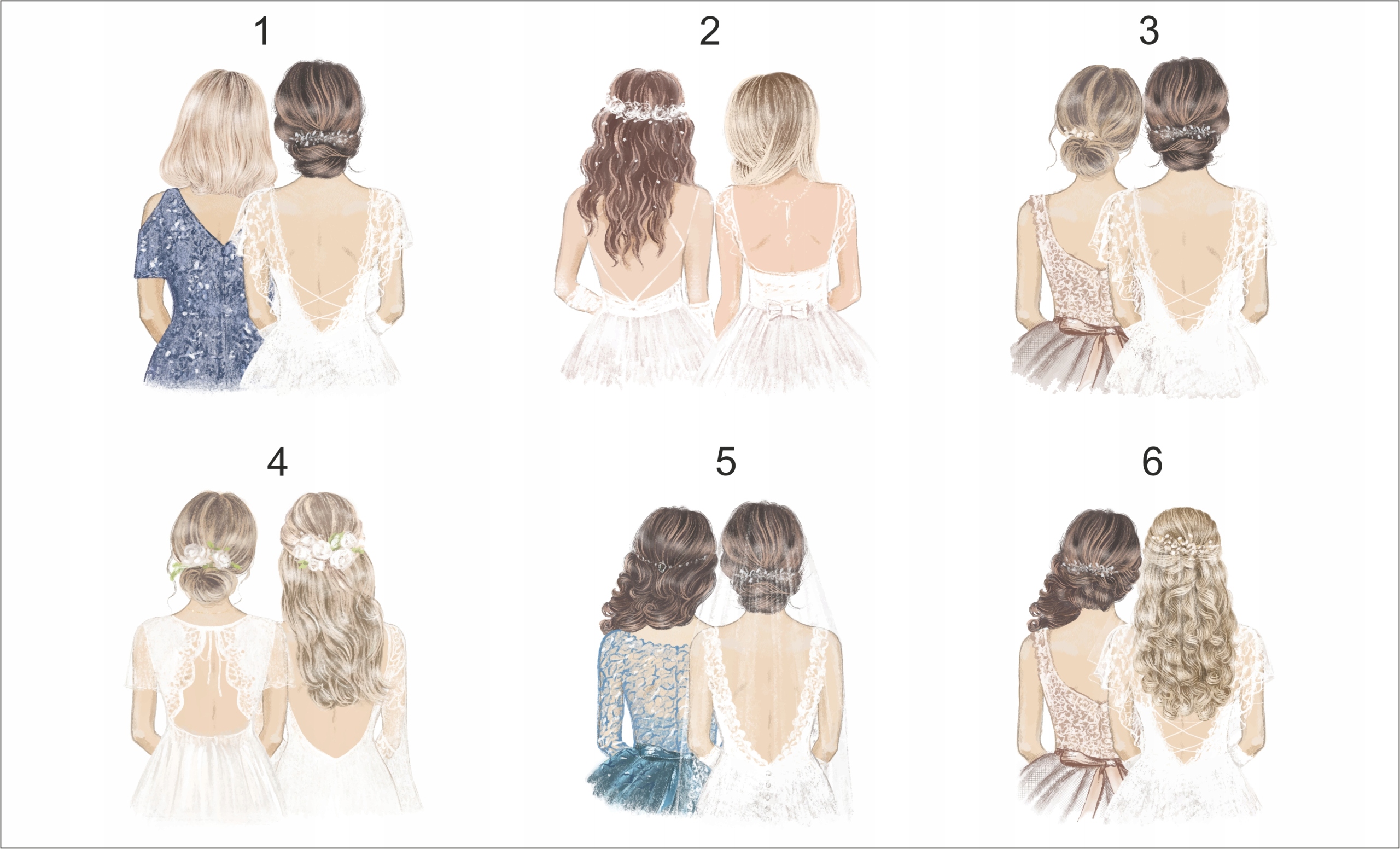 1

2

3

4

5

6