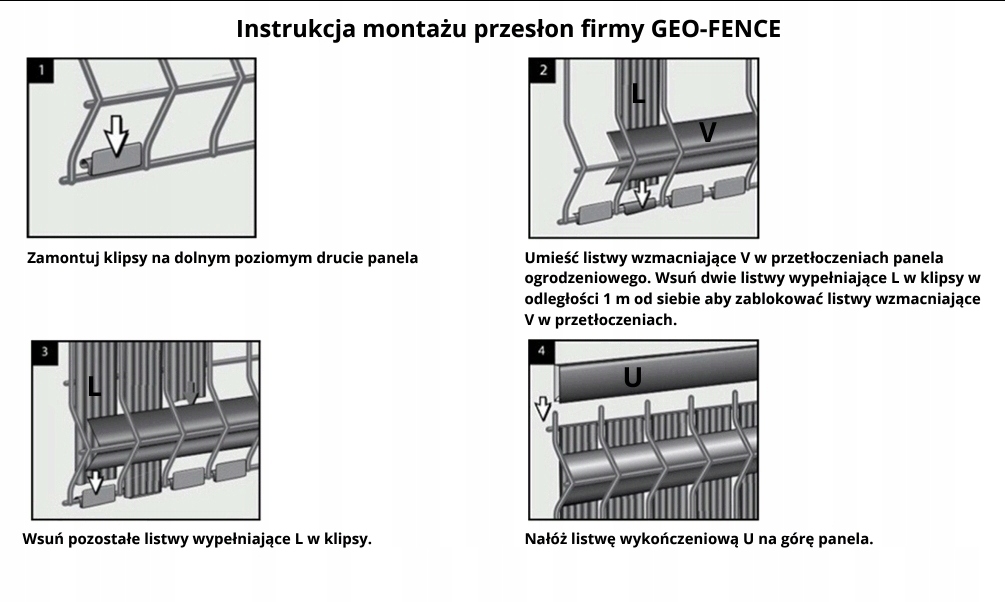 Instrukcja montażu przesłon firmy GEO-FENCE

1

Zamontuj klipsy na dolnym poziomym drucie panela

2

L

V

Umieść listwy wzmacniające V w przetłoczeniach panela ogrodzeniowego. Wsuń dwie listwy wypełniające L w klipsy w odległości 1 m od siebie aby zablokować listwy wzmacniające V w przetłoczeniach.

3

L

Wsuń pozostałe listwy wypełniające L w klipsy.

4

U

Nałóż listwę wykończeniową U na górę panela.