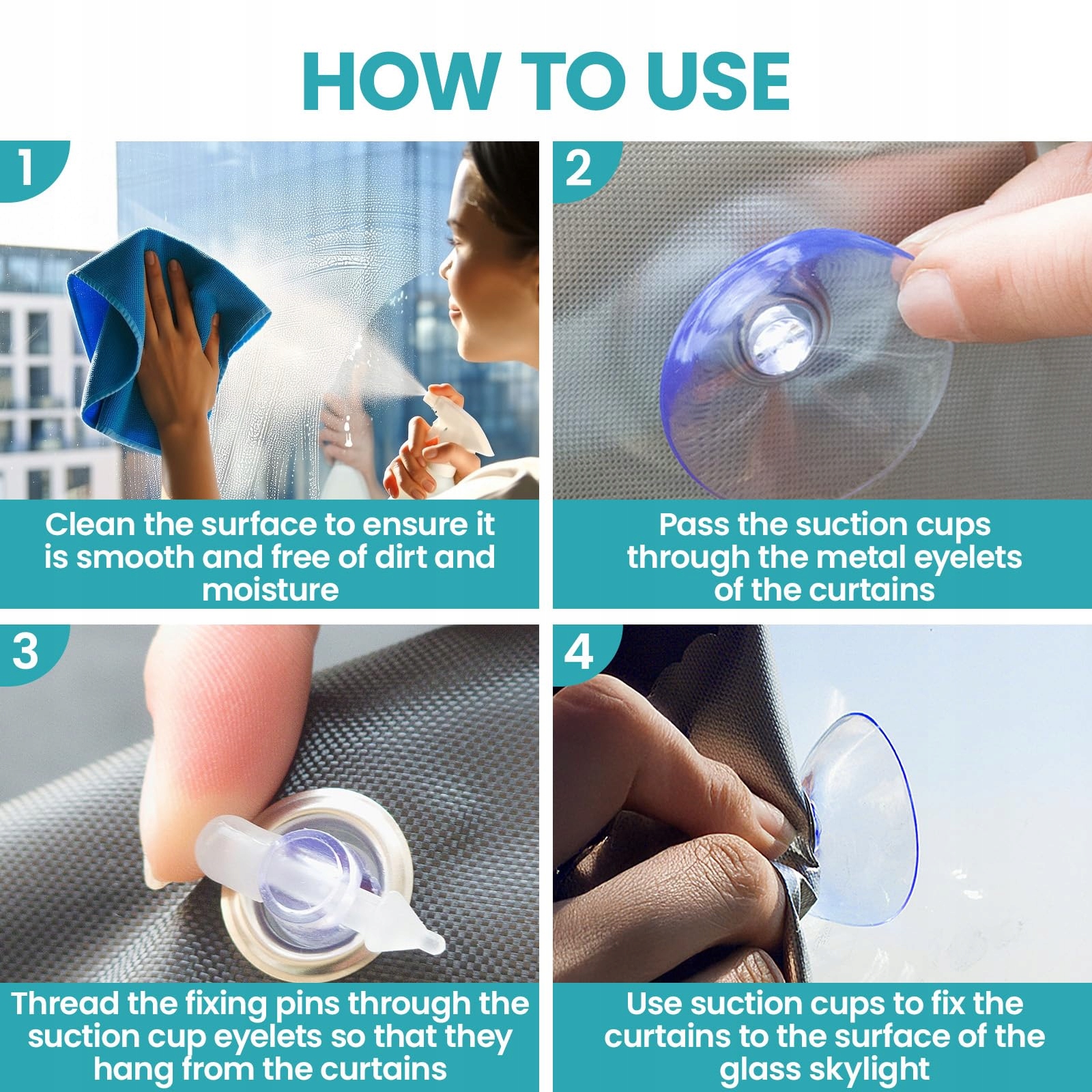 HOW TO USE

1

Clean the surface to ensure it is smooth and free of dirt and moisture

2

Pass the suction cups through the metal eyelets of the curtains

3

Thread the fixing pins through the suction cup eyelets so that they hang from the curtains

4

Use suction cups to fix the curtains to the surface of the glass skylight