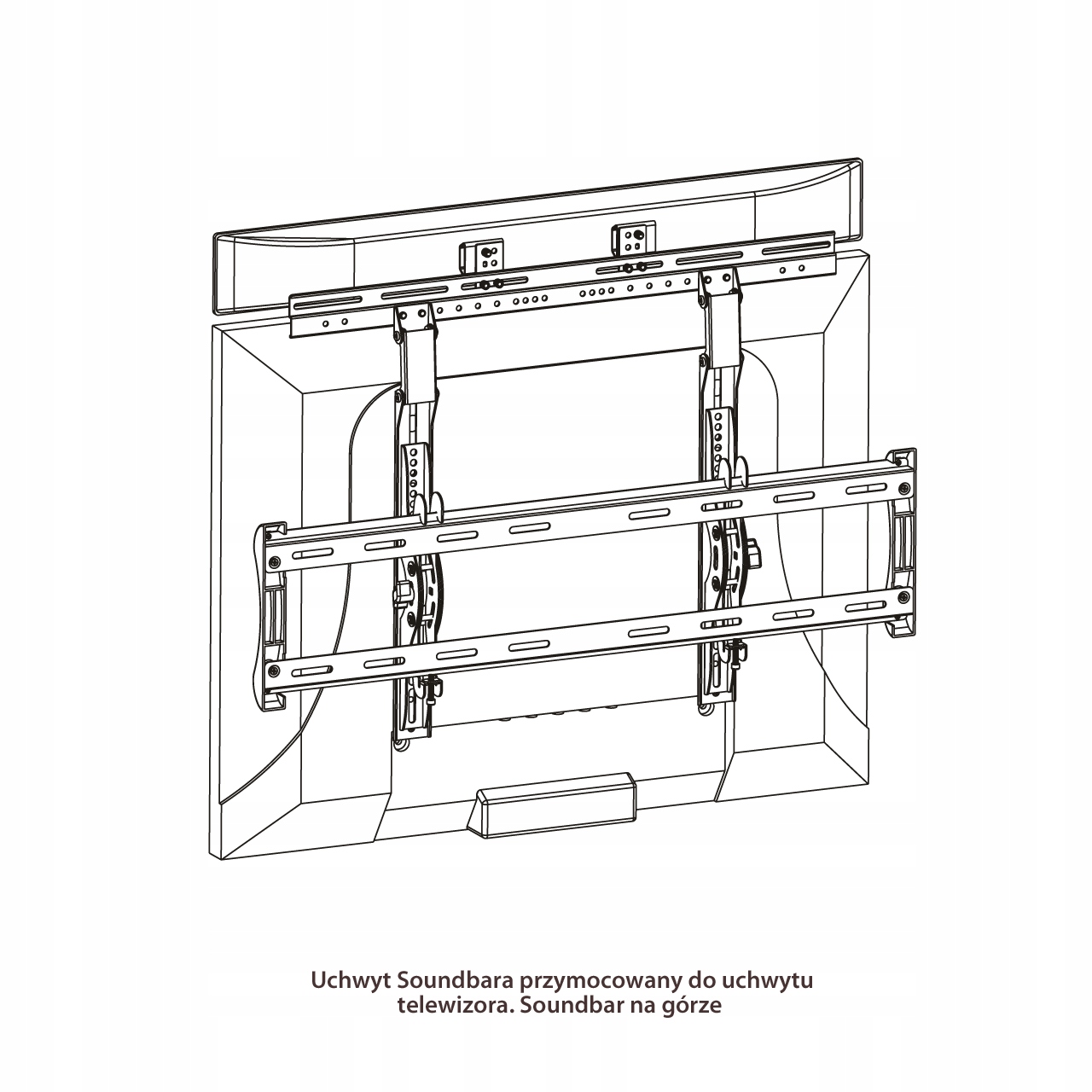 Uchwyt Soundbara przymocowany do uchwytu telewizora. Soundbar na górze