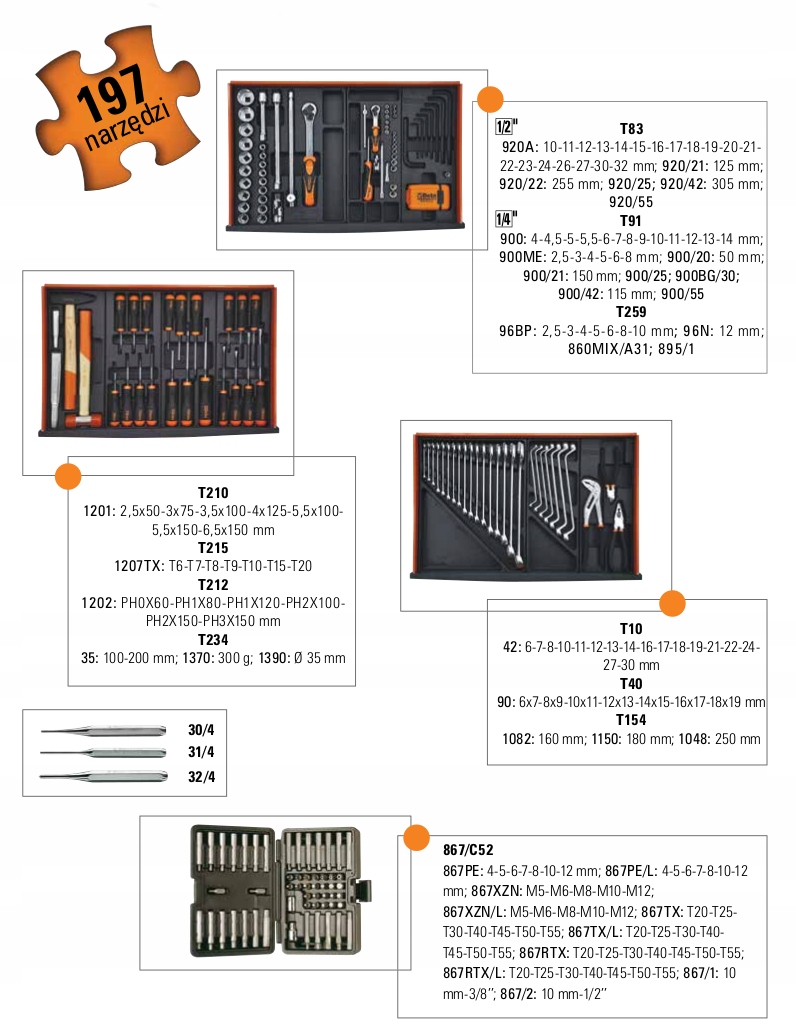 197
narzędzi

1/2"
T83
920A: 10-11-12-13-14-15-16-17-18-19-20-21-22-23-24-26-27-30-32 mm; 920/21: 125 mm; 920/22: 255 mm; 920/25; 920/42: 305 mm; 920/55
1/4"
T91
900: 4-4,5-5-5,5-6-7-8-9-10-11-12-13-14 mm; 900ME: 2,5-3-4-5-6-8 mm; 900/20: 50 mm; 900/21: 150 mm; 900/25; 900BG/30; 900/42: 115 mm; 900/55
T259
96BP: 2,5-3-4-5-6-8-10 mm; 96N: 12 mm; 860MIX/A31; 895/1

T210
1201: 2,5x50-3x75-3,5x100-4x125-5,5x100-5,5x150-6,5x150 mm
T215
1207TX: T6-T7-T8-T9-T10-T15-T20
T212
1202: PH0X60-PH1X80-PH1X120-PH2X100-PH2X150-PH3X150 mm
T234
35: 100-200 mm; 1370: 300 g; 1390: Ø 35 mm

T10
42: 6-7-8-10-11-12-13-14-16-17-18-19-21-22-24-27-30 mm
T40
90: 6x7-8x9-10x11-12x13-14x15-16x17-18x19 mm
T154
1082: 160 mm; 1150: 180 mm; 1048: 250 mm

30/4
31/4
32/4

867/C52
867PE: 4-5-6-7-8-10-12 mm; 867PE/L: 4-5-6-7-8-10-12 mm; 867XZN: M5-M6-M8-M10-M12; 867XZN/L: M5-M6-M8-M10-M12; 867TX: T20-T25-T30-T40-T45-T50-T55; 867TX/L: T20-T25-T30-T40-T45-T50-T55; 867RTX: T20-T25-T30-T40-T45-T50-T55; 867RTX/L: T20-T25-T30-T40-T45-T50-T55; 867/1: 10 mm-3/8"; 867/2: 10 mm-1/2"