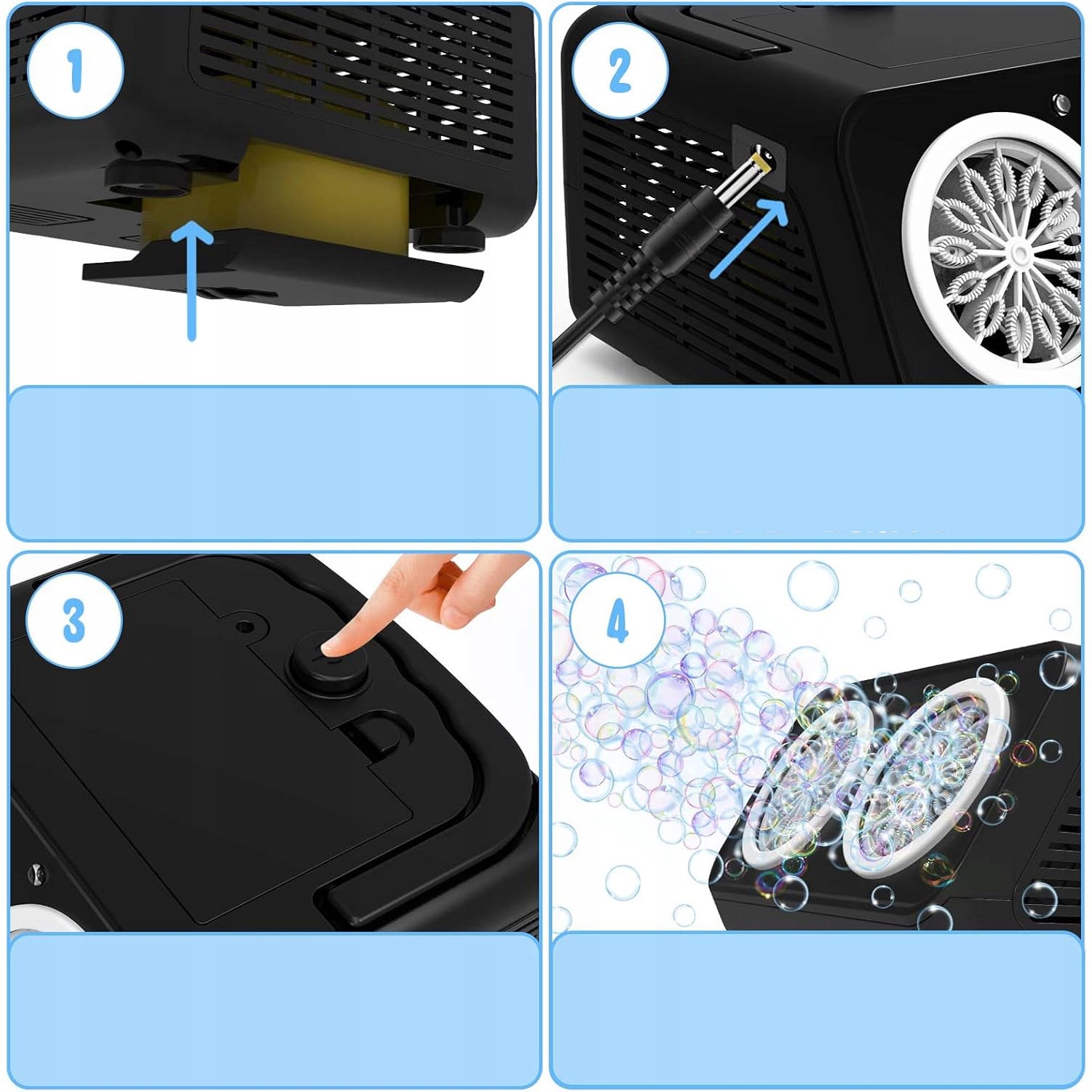 1

2

3

4